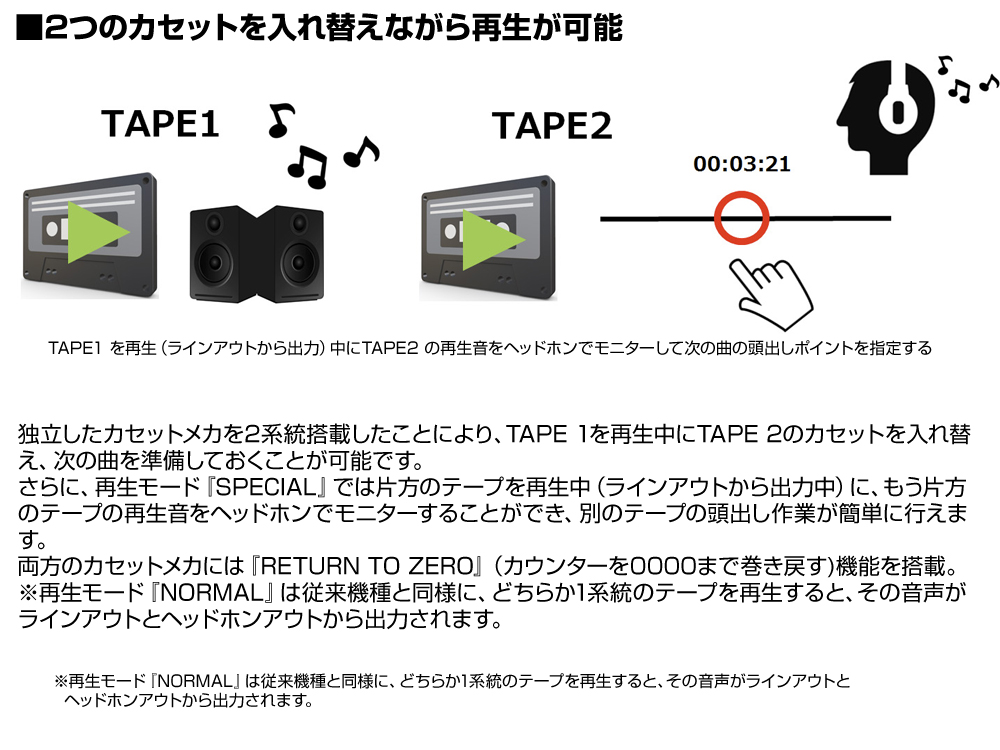 ■2つのカセットを入れ替えながら再生が可能

TAPE1

TAPE2

00:03:21

TAPE1 を再生（ラインアウトから出力）中にTAPE2 の再生音をヘッドホンでモニターして次の曲の頭出しポイントを指定する

独立したカセットメカを2系統搭載したことにより、TAPE 1を再生中にTAPE 2のカセットを入れ替え、次の曲を準備しておくことが可能です。
さらに、再生モード『SPECIAL』では片方のテープを再生中（ラインアウトから出力中）に、もう片方のテープの再生音をヘッドホンでモニターすることができ、別のテープの頭出し作業が簡単に行えます。
両方のカセットメカには『RETURN TO ZERO』（カウンターを0000まで巻き戻す)機能を搭載。
※再生モード『NORMAL』は従来機種と同様に、どちらか1系統のテープを再生すると、その音声がラインアウトとヘッドホンアウトから出力されます。

※再生モード『NORMAL』は従来機種と同様に、どちらか1系統のテープを再生すると、その音声がラインアウトとヘッドホンアウトから出力されます。