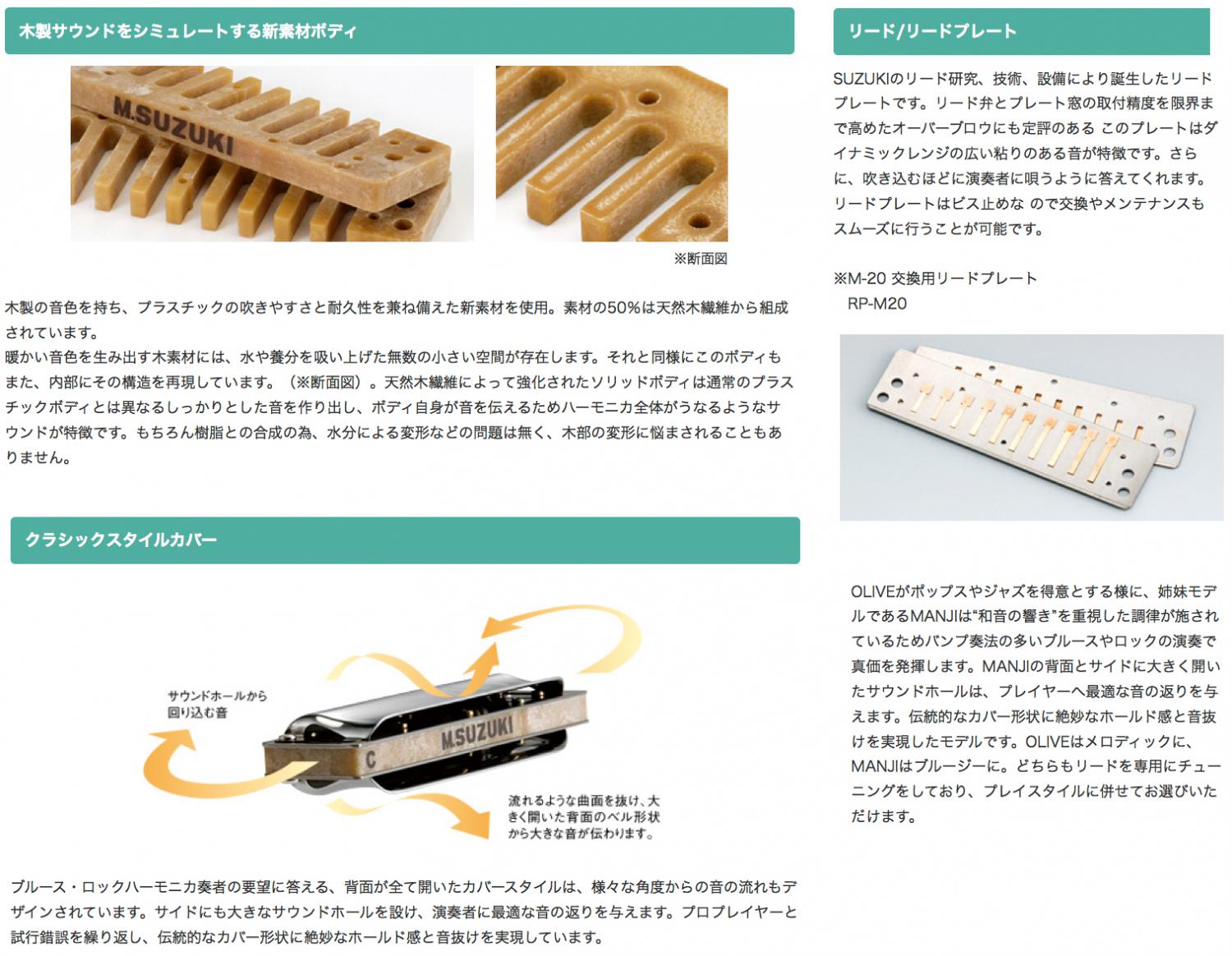 木製サウンドをシミュレートする新素材ボディ

M.SUZUKI

※断面図

木製の音色を持ち、プラスチックの吹きやすさと耐久性を兼ね備えた新素材を使用。素材の50%は天然木繊維から組成されています。
暖かい音色を生み出す木素材には、水や養分を吸い上げた無数の小さい空間が存在します。それと同様にこのボディもまた、内部にその構造を再現しています。（※断面図）。天然木繊維によって強化されたソリッドボディは通常のプラスチックボディとは異なるしっかりとした音を作り出し、ボディ自身が音を伝えるためハーモニカ全体がうなるようなサウンドが特徴です。もちろん樹脂との合成の為、水分による変形などの問題は無く、木部の変形に悩まされることもありません。

クラシックスタイルカバー

サウンドホールから回り込む音

M.SUZUKI

C

流れるような曲面を抜け、大きく開いた背面のベル形状から大きな音が伝わります。

ブルース・ロックハーモニカ奏者の要望に答える、背面が全て開いたカバースタイルは、様々な角度からの音の流れもデザインされています。サイドにも大きなサウンドホールを設け、演奏者に最適な音の返りを与えます。プロプレイヤーと試行錯誤を繰り返し、伝統的なカバー形状に絶妙なホールド感と音抜けを実現しています。

リード/リードプレート

SUZUKIのリード研究、技術、設備により誕生したリードプレートです。リード弁とプレート窓の取付精度を限界まで高めたオーバーブロウにも定評のある このプレートはダイナミックレンジの広い粘りのある音が特徴です。さらに、吹き込むほどに演奏者に唄うように答えてくれます。リードプレートはビス止めな ので交換やメンテナンスもスムーズに行うことが可能です。

※M-20 交換用リードプレート
RP-M20

OLIVEがポップスやジャズを得意とする様に、姉妹モデルであるMANJIは“和音の響き”を重視した調律が施されているためバンプ奏法の多いブルースやロックの演奏で真価を発揮します。MANJIの背面とサイドに大きく開いたサウンドホールは、プレイヤーへ最適な音の返りを与えます。伝統的なカバー形状に絶妙なホールド感と音抜けを実現したモデルです。OLIVEはメロディックに、MANJIはブルージーに。どちらもリードを専用にチューニングをしており、プレイスタイルに併せてお選びいただけます。