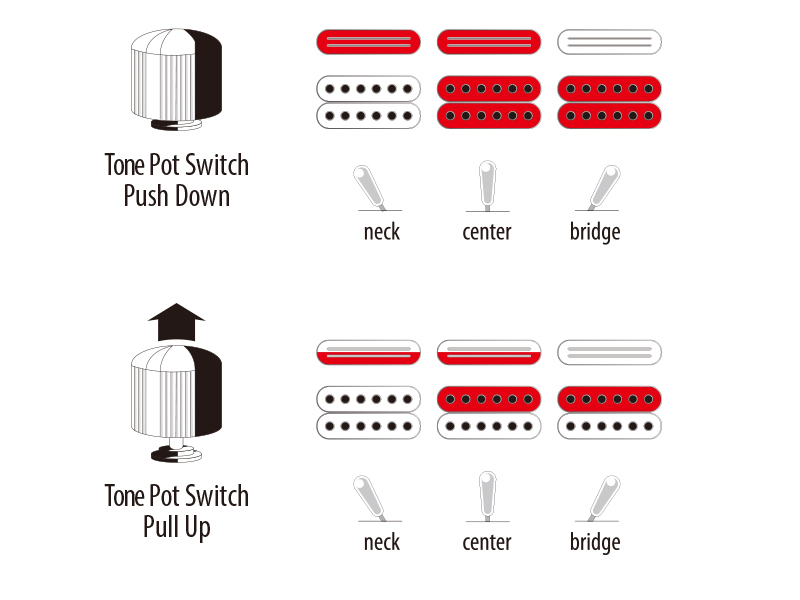 Tone Pot Switch
Push Down

neck
center
bridge

Tone Pot Switch
Pull Up

neck
center
bridge