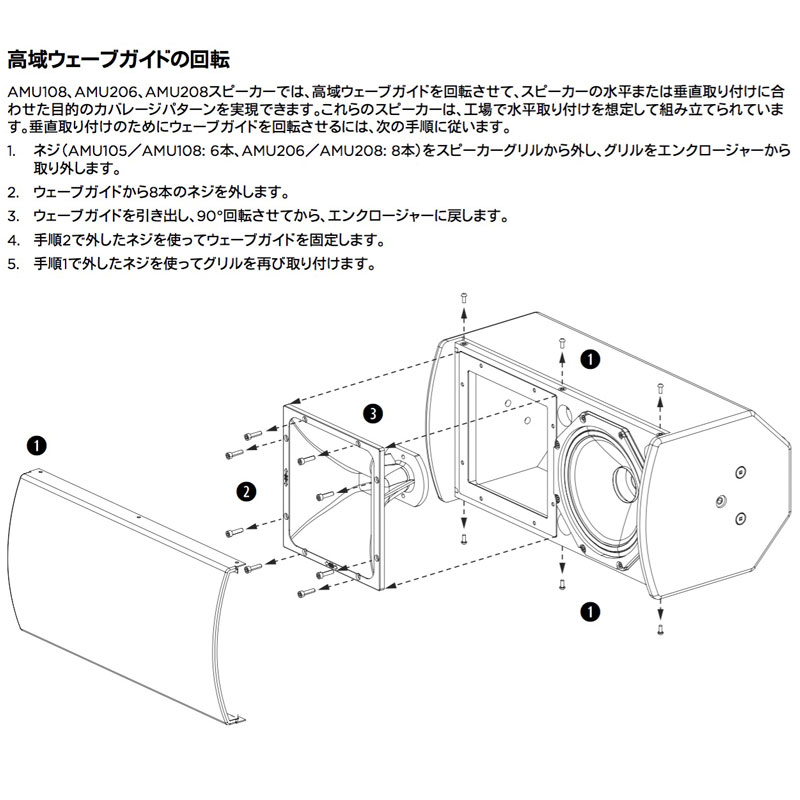 高域ウェーブガイドの回転

AMU108、AMU206、AMU208スピーカーでは、高域ウェーブガイドを回転させて、スピーカーの水平または垂直取り付けに合わせた目的のカバレージパターンを実現できます。これらのスピーカーは、工場で水平取り付けを想定して組み立てられています。垂直取り付けのためにウェーブガイドを回転させるには、次の手順に従います。

1. ネジ（AMU105／AMU108: 6本、AMU206／AMU208: 8本）をスピーカーグリルから外し、グリルをエンクロージャーから取り外します。

2. ウェーブガイドから8本のネジを外します。

3. ウェーブガイドを引き出し、90°回転させてから、エンクロージャーに戻します。

4. 手順2で外したネジを使ってウェーブガイドを固定します。

5. 手順1で外したネジを使ってグリルを再び取り付けます。

1

1

3

2

1