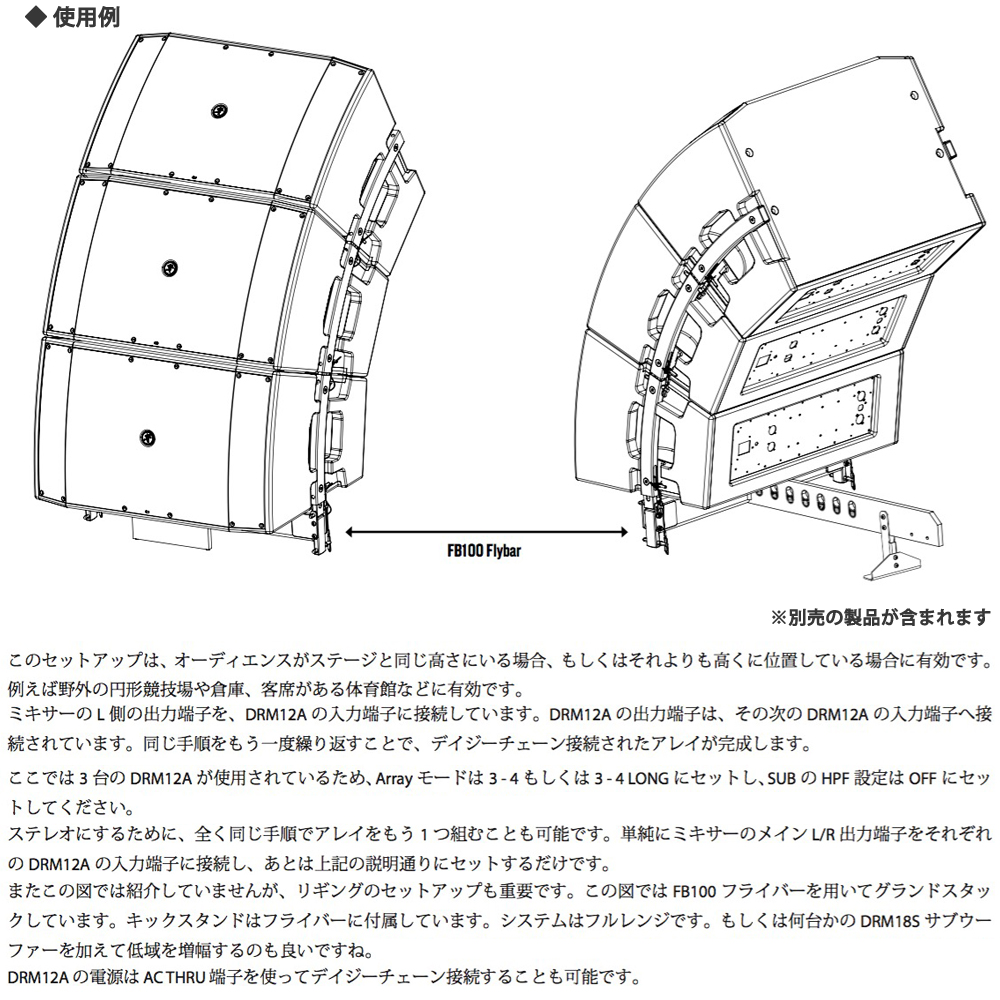 ◆ 使用例

FB100 Flybar

※別売の製品が含まれます

このセットアップは、オーディエンスがステージと同じ高さにいる場合、もしくはそれよりも高くに位置している場合に有効です。例えば野外の円形競技場や倉庫、客席がある体育館などに有効です。
ミキサーの L 側の出力端子を、DRM12A の入力端子に接続しています。DRM12A の出力端子は、その次の DRM12A の入力端子へ接続されています。同じ手順をもう一度繰り返すことで、デイジーチェーン接続されたアレイが完成します。

ここでは 3 台の DRM12A が使用されているため、Array モードは 3 - 4 もしくは 3 - 4 LONG にセットし、SUB の HPF 設定は OFF にセットしてください。
ステレオにするために、全く同じ手順でアレイをもう 1 つ組むことも可能です。単純にミキサーのメイン L/R 出力端子をそれぞれの DRM12A の入力端子に接続し、あとは上記の説明通りにセットするだけです。
またこの図では紹介していませんが、リギングのセットアップも重要です。この図では FB100 フライバーを用いてグランドスタックしています。キックスタンドはフライバーに付属しています。システムはフルレンジです。もしくは何台かの DRM18S サブウーファーを加えて低域を増幅するのも良いですね。
DRM12A の電源は AC THRU 端子を使ってデイジーチェーン接続することも可能です。