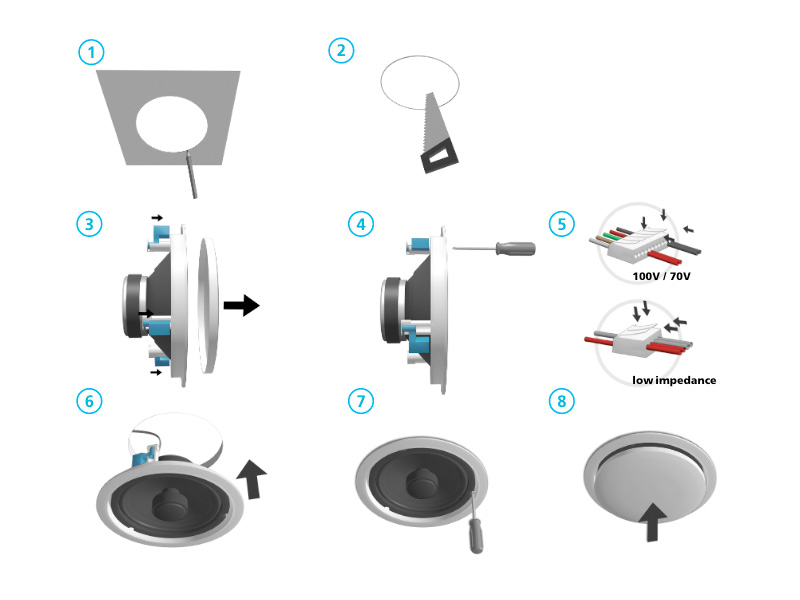 1

2

3

4

5

100V / 70V

low impedance

6

7

8