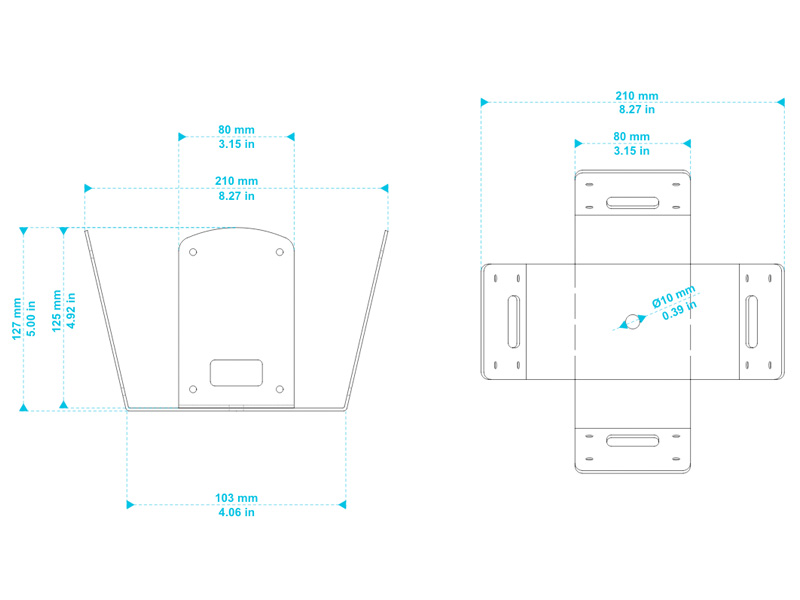 80 mm
3.15 in

210 mm
8.27 in

127 mm
5.00 in

125 mm
4.92 in

103 mm
4.06 in

210 mm
8.27 in

80 mm
3.15 in

Ø10 mm
0.39 in