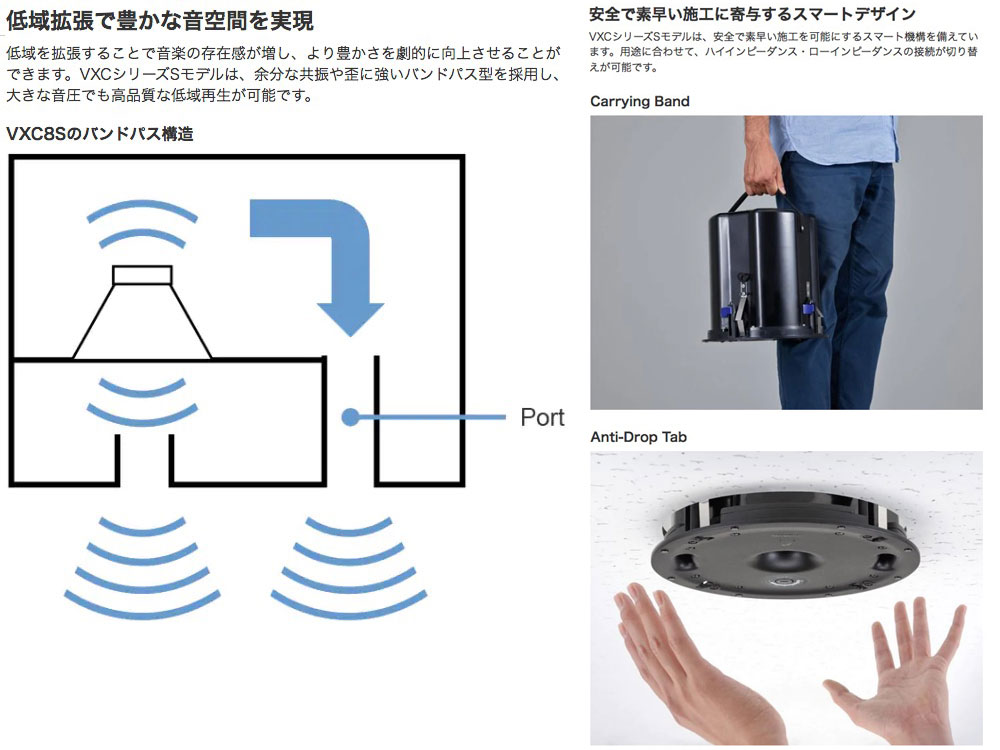 低域拡張で豊かな音空間を実現

低域を拡張することで音楽の存在感が増し、より豊かさを劇的に向上させることができます。VXCシリーズSモデルは、余分な共振や歪に強いバンドパス型を採用し、大きな音圧でも高品質な低域再生が可能です。

VXC8Sのバンドパス構造

Port

安全で素早い施工に寄与するスマートデザイン

VXCシリーズSモデルは、安全で素早い施工を可能にするスマート機構を備えています。用途に合わせて、ハイインピーダンス・ローインピーダンスの接続が切り替えが可能です。

Carrying Band

Anti-Drop Tab