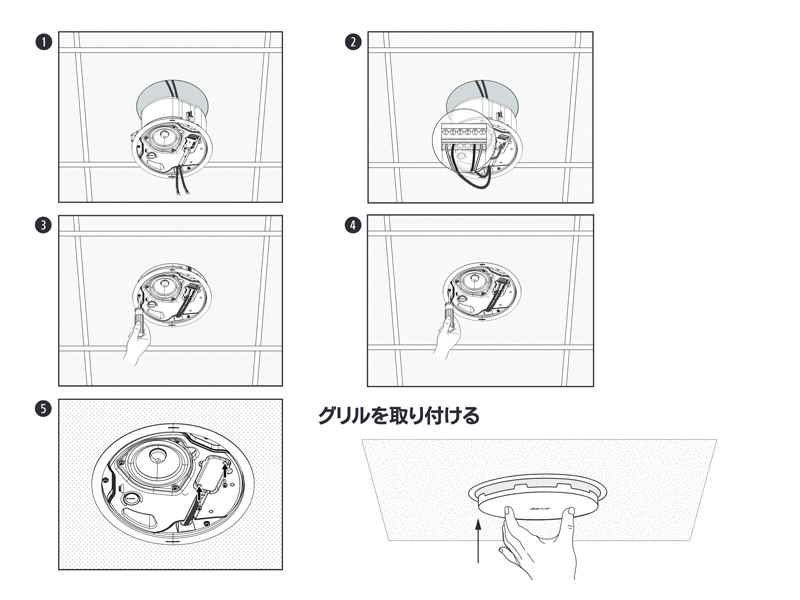 1

2

3

4

5

グリルを取り付ける