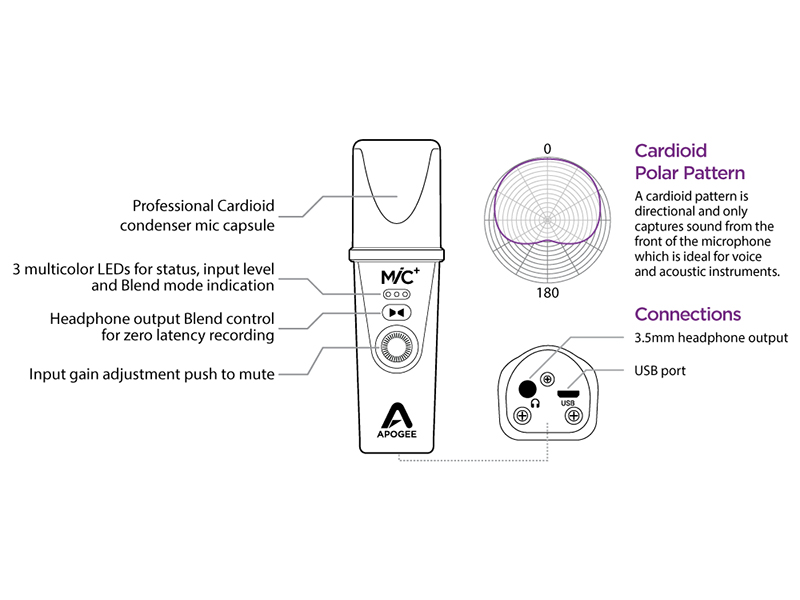 Professional Cardioid condenser mic capsule

3 multicolor LEDs for status, input level and Blend mode indication

Headphone output Blend control for zero latency recording

Input gain adjustment push to mute

MiC+

APOGEE

0

180

Cardioid Polar Pattern

A cardioid pattern is directional and only captures sound from the front of the microphone which is ideal for voice and acoustic instruments.

Connections

3.5mm headphone output

USB port

USB