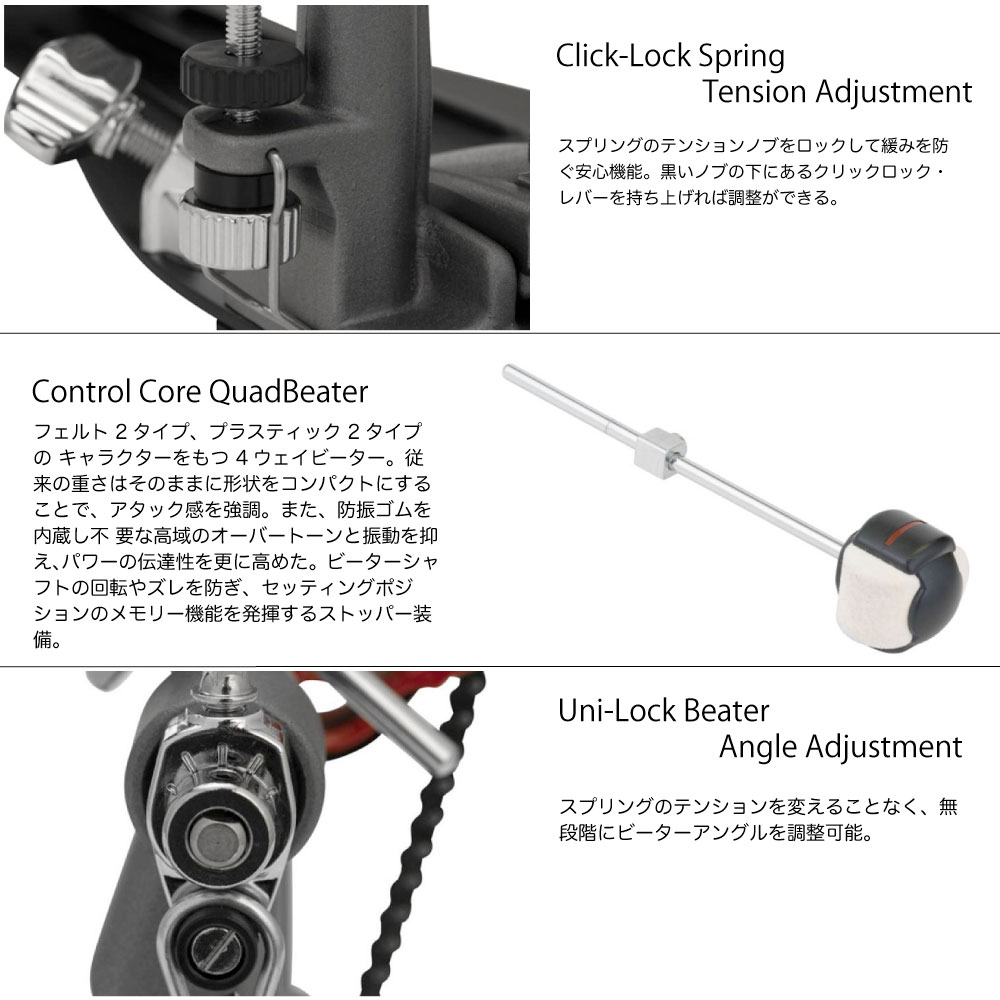 Click-Lock Spring
Tension Adjustment

スプリングのテンションノブをロックして緩みを防ぐ安心機能。黒いノブの下にあるクリックロック・レバーを持ち上げれば調整ができる。

Control Core QuadBeater

フェルト 2 タイプ、プラスティック 2 タイプの キャラクターをもつ 4 ウェイビーター。従来の重さはそのままに形状をコンパクトにすることで、アタック感を強調。また、防振ゴムを内蔵し不 要な高域のオーバートーンと振動を抑え､パワーの伝達性を更に高めた。ビーターシャフトの回転やズレを防ぎ、セッティングポジションのメモリー機能を発揮するストッパー装備。

Uni-Lock Beater
Angle Adjustment

スプリングのテンションを変えることなく、無段階にビーターアングルを調整可能。