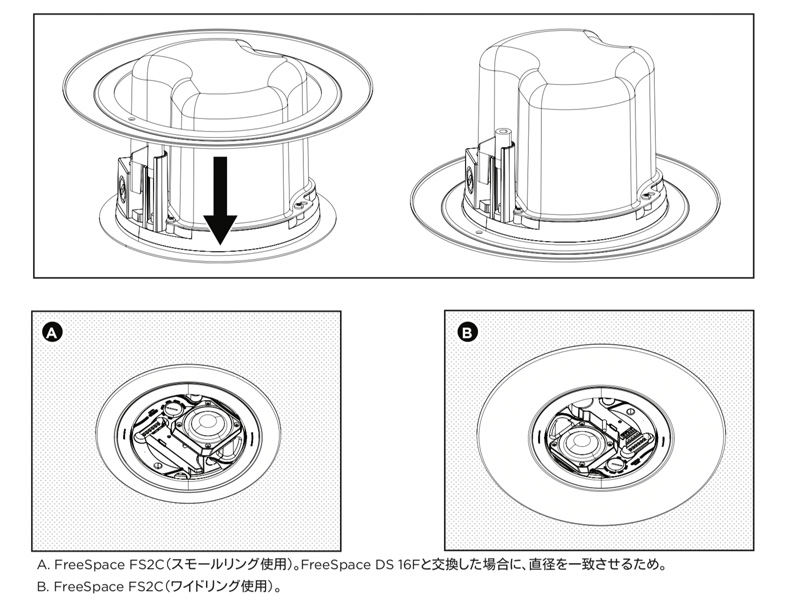 A

B

A. FreeSpace FS2C（スモールリング使用）。FreeSpace DS 16Fと交換した場合に、直径を一致させるため。
B. FreeSpace FS2C（ワイドリング使用）。