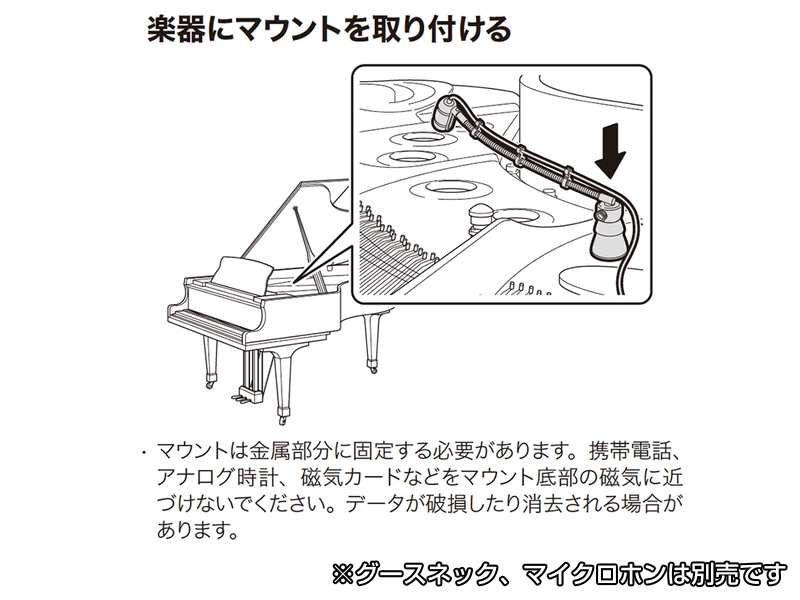 楽器にマウントを取り付ける

・マウントは金属部分に固定する必要があります。携帯電話、アナログ時計、磁気カードなどをマウント底部の磁気に近づけないでください。データが破損したり消去される場合があります。

※グースネック、マイクロホンは別売です