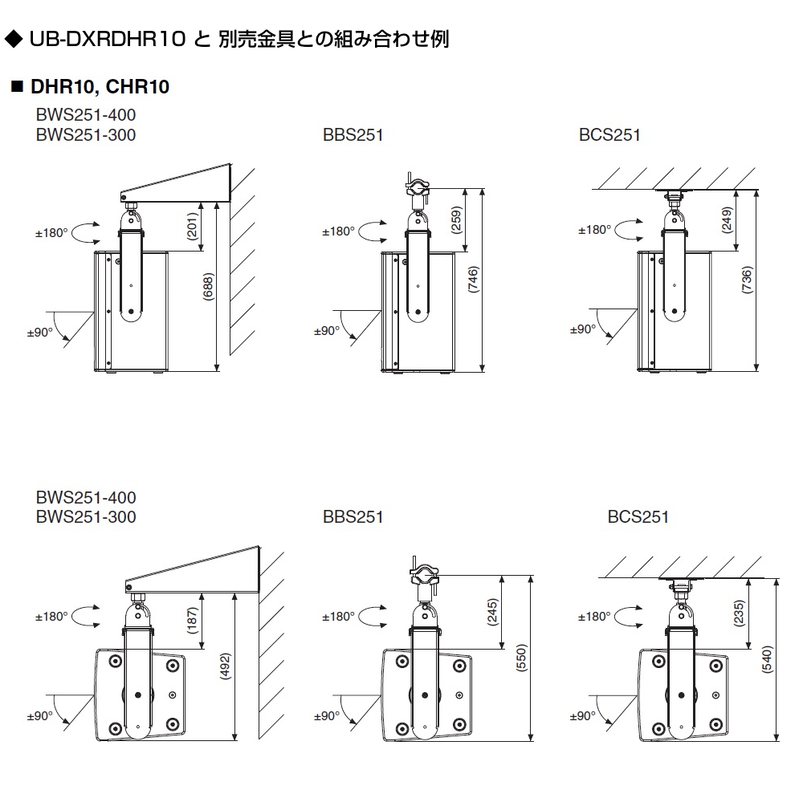 ◆ UB-DXRDHR10 と 別売金具との組み合わせ例

■ DHR10, CHR10

BWS251-400
BWS251-300

±180°
(201)
(688)
±90°

BBS251

±180°
(259)
(746)
±90°

BCS251

±180°
(249)
(736)
±90°

BWS251-400
BWS251-300

±180°
(187)
(492)
±90°

BBS251

±180°
(245)
(550)
±90°

BCS251

±180°
(235)
(540)
±90°