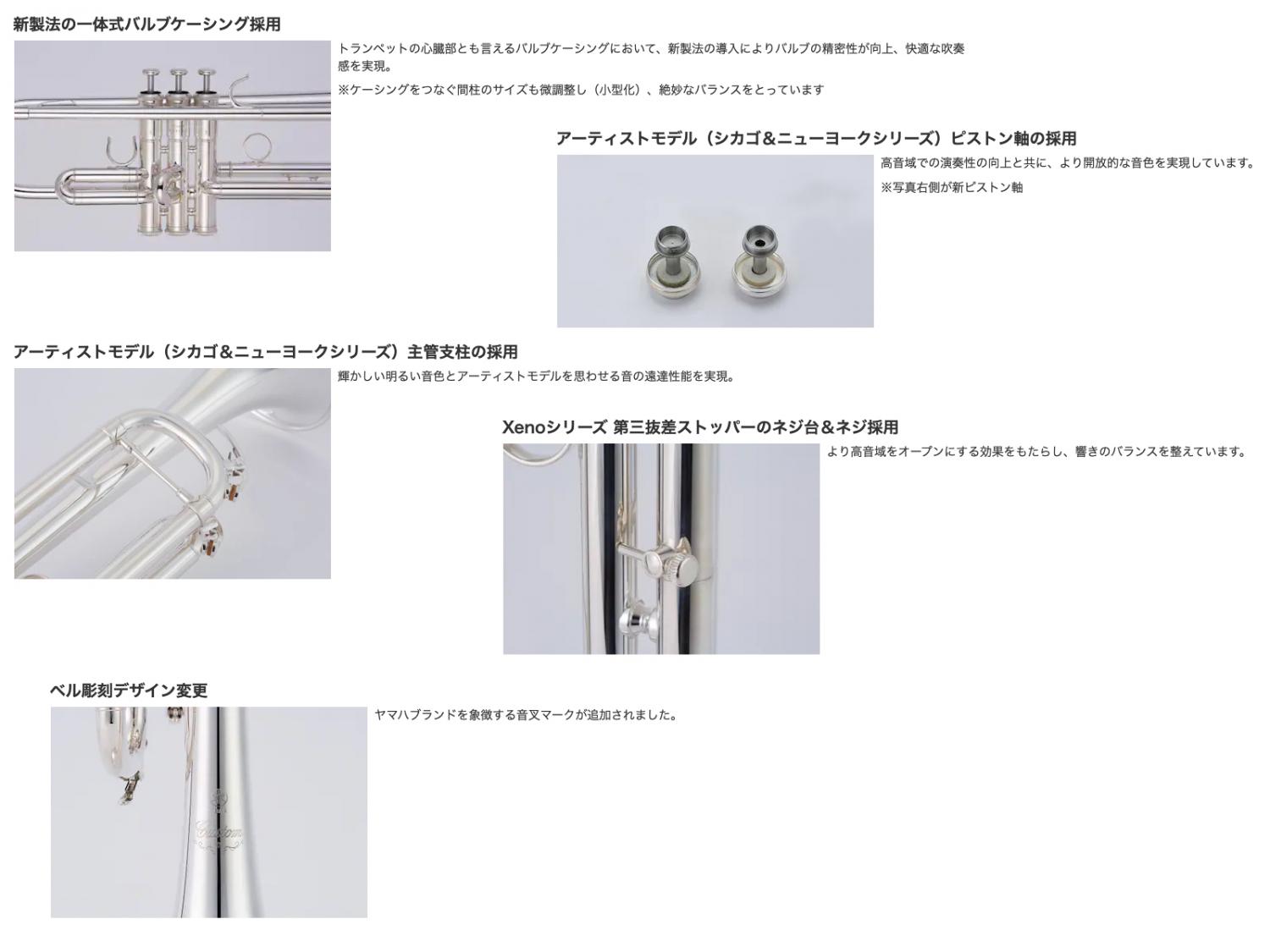 新製法の一体式バルブケーシング採用

トランペットの心臓部とも言えるバルブケーシングにおいて、新製法の導入によりバルブの精密性が向上、快適な吹奏感を実現。

※ケーシングをつなぐ間柱のサイズも微調整し（小型化）、絶妙なバランスをとっています

アーティストモデル（シカゴ＆ニューヨークシリーズ）ピストン軸の採用

高音域での演奏性の向上と共に、より開放的な音色を実現しています。

※写真右側が新ピストン軸

アーティストモデル（シカゴ＆ニューヨークシリーズ）主管支柱の採用

輝かしい明るい音色とアーティストモデルを思わせる音の遠達性能を実現。

Xenoシリーズ 第三抜差ストッパーのネジ台＆ネジ採用

より高音域をオープンにする効果をもたらし、響きのバランスを整えています。

ベル彫刻デザイン変更

ヤマハブランドを象徴する音叉マークが追加されました。

Custom