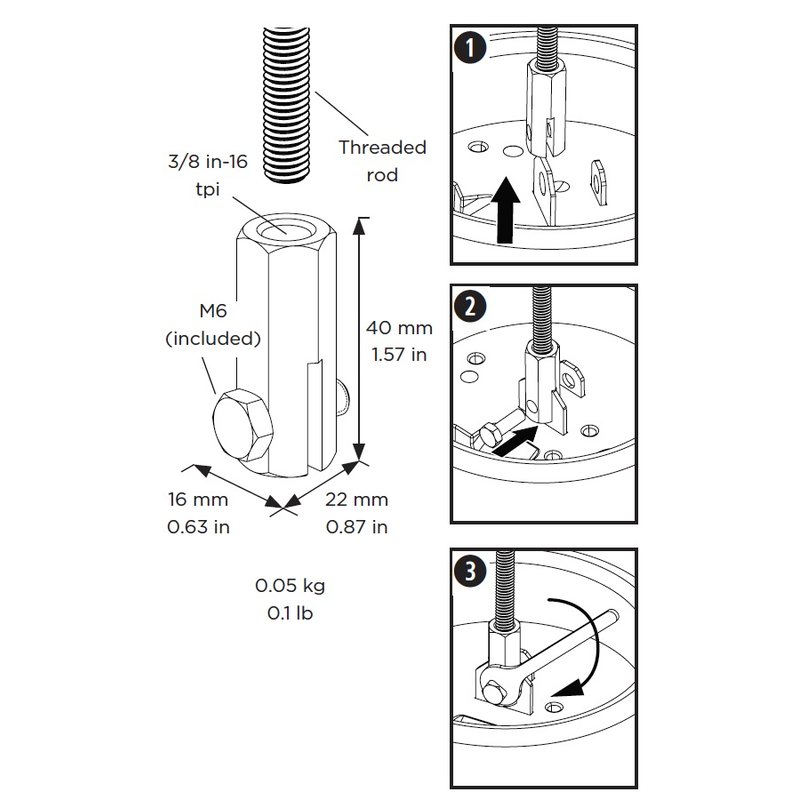 Threaded rod

3/8 in-16 tpi

M6 (included)

40 mm
1.57 in

16 mm
0.63 in

22 mm
0.87 in

0.05 kg
0.1 lb

1

2

3