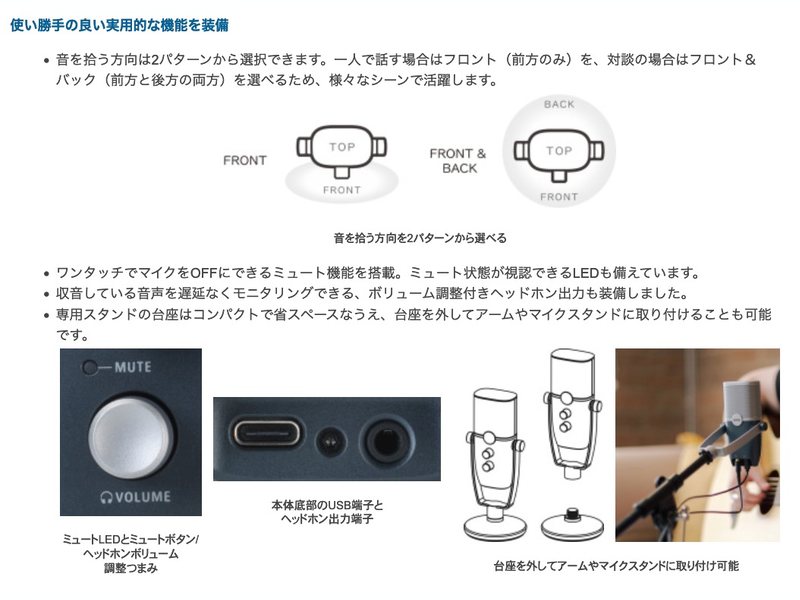 使い勝手の良い実用的な機能を装備

• 音を拾う方向は2パターンから選択できます。一人で話す場合はフロント（前方のみ）を、対談の場合はフロント＆バック（前方と後方の両方）を選べるため、様々なシーンで活躍します。

FRONT

TOP

FRONT

FRONT & BACK

BACK

TOP

FRONT

音を拾う方向を2パターンから選べる

• ワンタッチでマイクをOFFにできるミュート機能を搭載。ミュート状態が視認できるLEDも備えています。
• 収音している音声を遅延なくモニタリングできる、ボリューム調整付きヘッドホン出力も装備しました。
• 専用スタンドの台座はコンパクトで省スペースなうえ、台座を外してアームやマイクスタンドに取り付けることも可能です。

MUTE

VOLUME

ミュートLEDとミュートボタン/ヘッドホンボリューム調整つまみ

本体底部のUSB端子とヘッドホン出力端子

台座を外してアームやマイクスタンドに取り付け可能