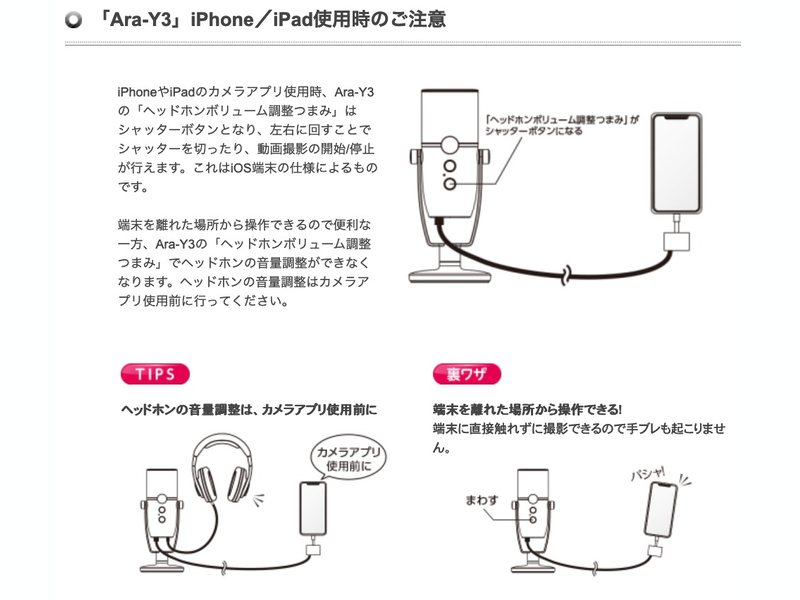 「Ara-Y3」iPhone／iPad使用時のご注意

iPhoneやiPadのカメラアプリ使用時、Ara-Y3の「ヘッドホンボリューム調整つまみ」はシャッターボタンとなり、左右に回すことでシャッターを切ったり、動画撮影の開始/停止が行えます。これはiOS端末の仕様によるものです。

端末を離れた場所から操作できるので便利な一方、Ara-Y3の「ヘッドホンボリューム調整つまみ」でヘッドホンの音量調整ができなくなります。ヘッドホンの音量調整はカメラアプリ使用前に行ってください。

「ヘッドホンボリューム調整つまみ」がシャッターボタンになる

TIPS

ヘッドホンの音量調整は、カメラアプリ使用前に

カメラアプリ使用前に

裏ワザ

端末を離れた場所から操作できる!

端末に直接触れずに撮影できるので手ブレも起こりません。

まわす

パシャ!