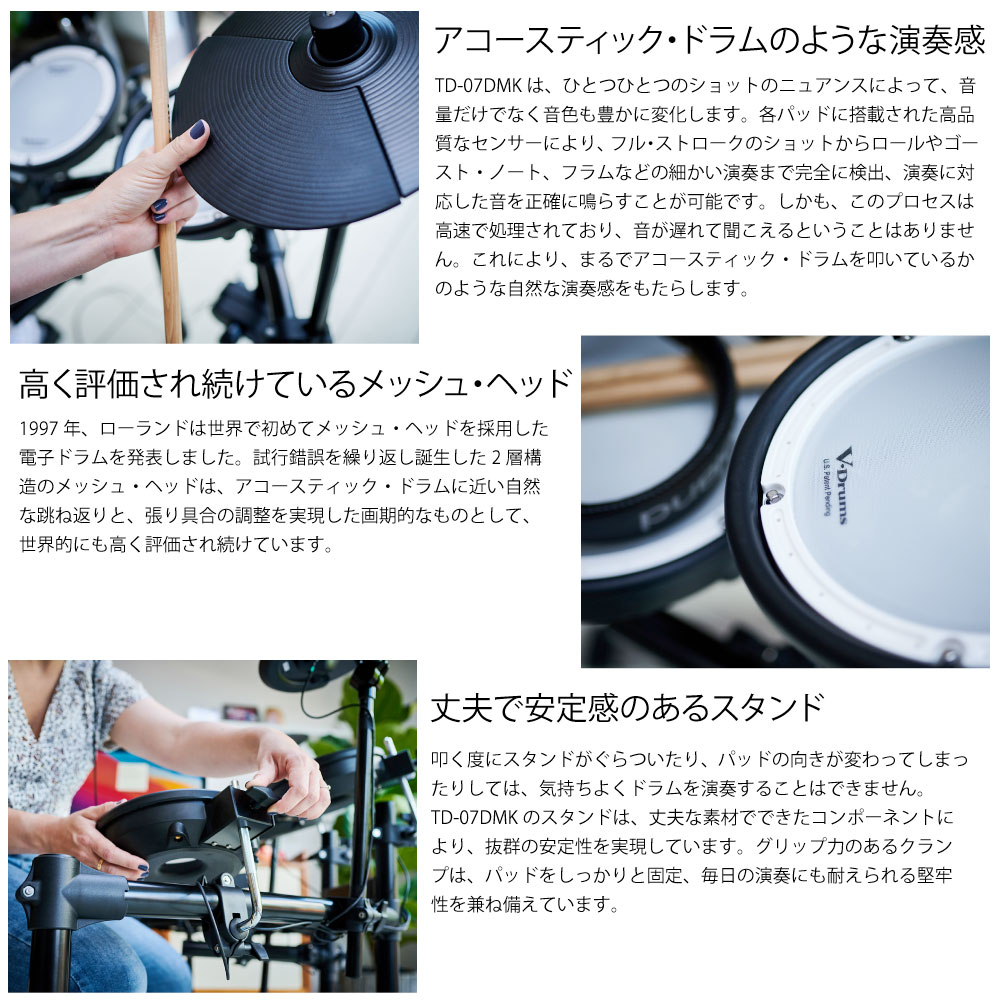 アコースティック・ドラムのような演奏感

TD-07DMK は、ひとつひとつのショットのニュアンスによって、音量だけでなく音色も豊かに変化します。各パッドに搭載された高品質なセンサーにより、フル・ストロークのショットからロールやゴースト・ノート、フラムなどの細かい演奏まで完全に検出、演奏に対応した音を正確に鳴らすことが可能です。しかも、このプロセスは高速で処理されており、音が遅れて聞こえるということはありません。これにより、まるでアコースティック・ドラムを叩いているかのような自然な演奏感をもたらします。

高く評価され続けているメッシュ・ヘッド

1997 年、ローランドは世界で初めてメッシュ・ヘッドを採用した電子ドラムを発表しました。試行錯誤を繰り返し誕生した 2 層構造のメッシュ・ヘッドは、アコースティック・ドラムに近い自然な跳ね返りと、張り具合の調整を実現した画期的なものとして、世界的にも高く評価され続けています。

V-Drums
U.S. Patent Pending

丈夫で安定感のあるスタンド

叩く度にスタンドがぐらついたり、パッドの向きが変わってしまったりしては、気持ちよくドラムを演奏することはできません。TD-07DMK のスタンドは、丈夫な素材でできたコンポーネントにより、抜群の安定性を実現しています。グリップ力のあるクランプは、パッドをしっかりと固定、毎日の演奏にも耐えられる堅牢性を兼ね備えています。