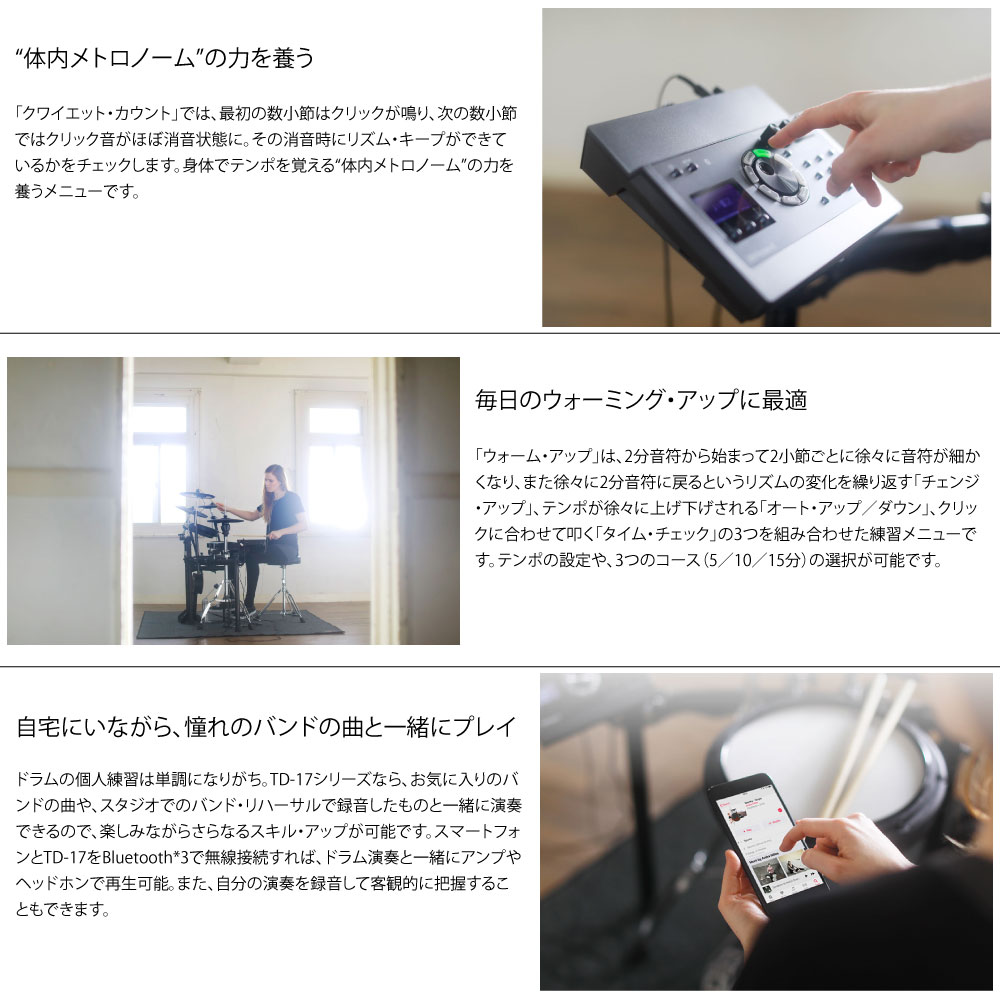 “体内メトロノーム”の力を養う

「クワイエット・カウント」では、最初の数小節はクリックが鳴り、次の数小節ではクリック音がほぼ消音状態に。その消音時にリズム・キープができているかをチェックします。身体でテンポを覚える“体内メトロノーム”の力を養うメニューです。

毎日のウォーミング・アップに最適

「ウォーム・アップ」は、2分音符から始まって2小節ごとに徐々に音符が細かくなり、また徐々に2分音符に戻るというリズムの変化を繰り返す「チェンジ・アップ」、テンポが徐々に上げ下げされる「オート・アップ／ダウン」、クリックに合わせて叩く「タイム・チェック」の3つを組み合わせた練習メニューです。テンポの設定や、3つのコース（5／10／15分）の選択が可能です。

自宅にいながら、憧れのバンドの曲と一緒にプレイ

ドラムの個人練習は単調になりがち。TD-17シリーズなら、お気に入りのバンドの曲や、スタジオでのバンド・リハーサルで録音したものと一緒に演奏できるので、楽しみながらさらなるスキル・アップが可能です。スマートフォンとTD-17をBluetooth*3で無線接続すれば、ドラム演奏と一緒にアンプやヘッドホンで再生可能。また、自分の演奏を録音して客観的に把握することもできます。