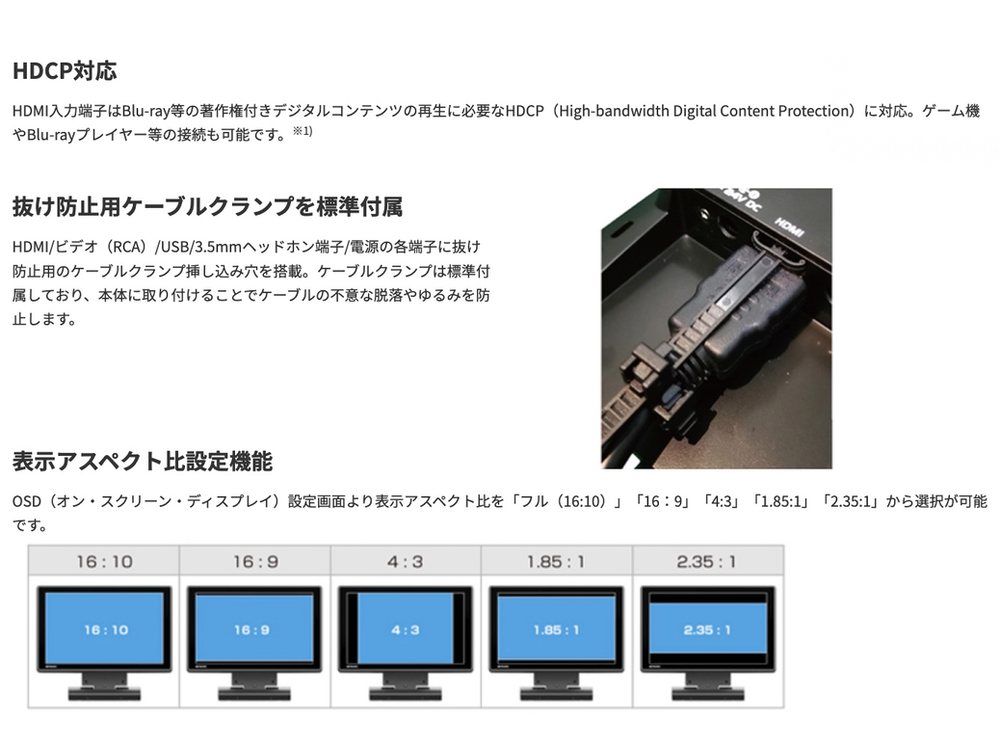 HDCP対応

HDMI入力端子はBlu-ray等の著作権付きデジタルコンテンツの再生に必要なHDCP（High-bandwidth Digital Content Protection）に対応。ゲーム機やBlu-rayプレイヤー等の接続も可能です。※1)

抜け防止用ケーブルクランプを標準付属

HDMI/ビデオ（RCA）/USB/3.5mmヘッドホン端子/電源の各端子に抜け防止用のケーブルクランプ挿し込み穴を搭載。ケーブルクランプは標準付属しており、本体に取り付けることでケーブルの不意な脱落やゆるみを防止します。

HDMI

表示アスペクト比設定機能

OSD（オン・スクリーン・ディスプレイ）設定画面より表示アスペクト比を「フル（16:10）」「16：9」「4:3」「1.85:1」「2.35:1」から選択が可能です。

| 16 : 10 | 16 : 9 | 4 : 3 | 1.85 : 1 | 2.35 : 1 |
|---|---|---|---|---|
| 16 : 10 | 16 : 9 | 4 : 3 | 1.85 : 1 | 2.35 : 1 |