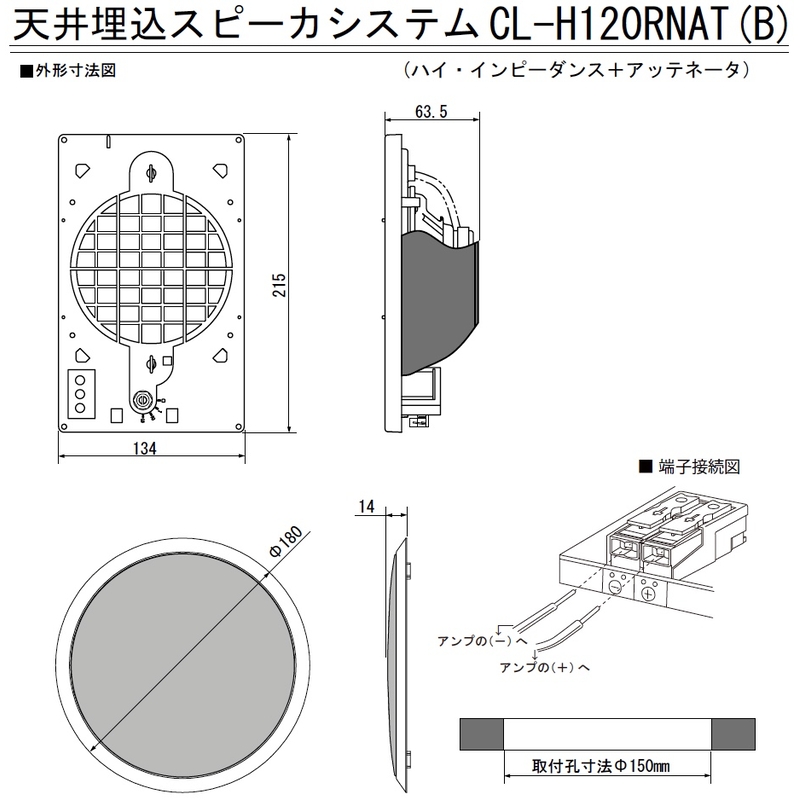 天井埋込スピーカシステム CL-H120RNAT(B)

■外形寸法図

(ハイ・インピーダンス+アッテネータ)

63.5

215

134

■ 端子接続図

14

Φ180

アンプの(−)へ

アンプの(+)へ

取付孔寸法Φ150mm