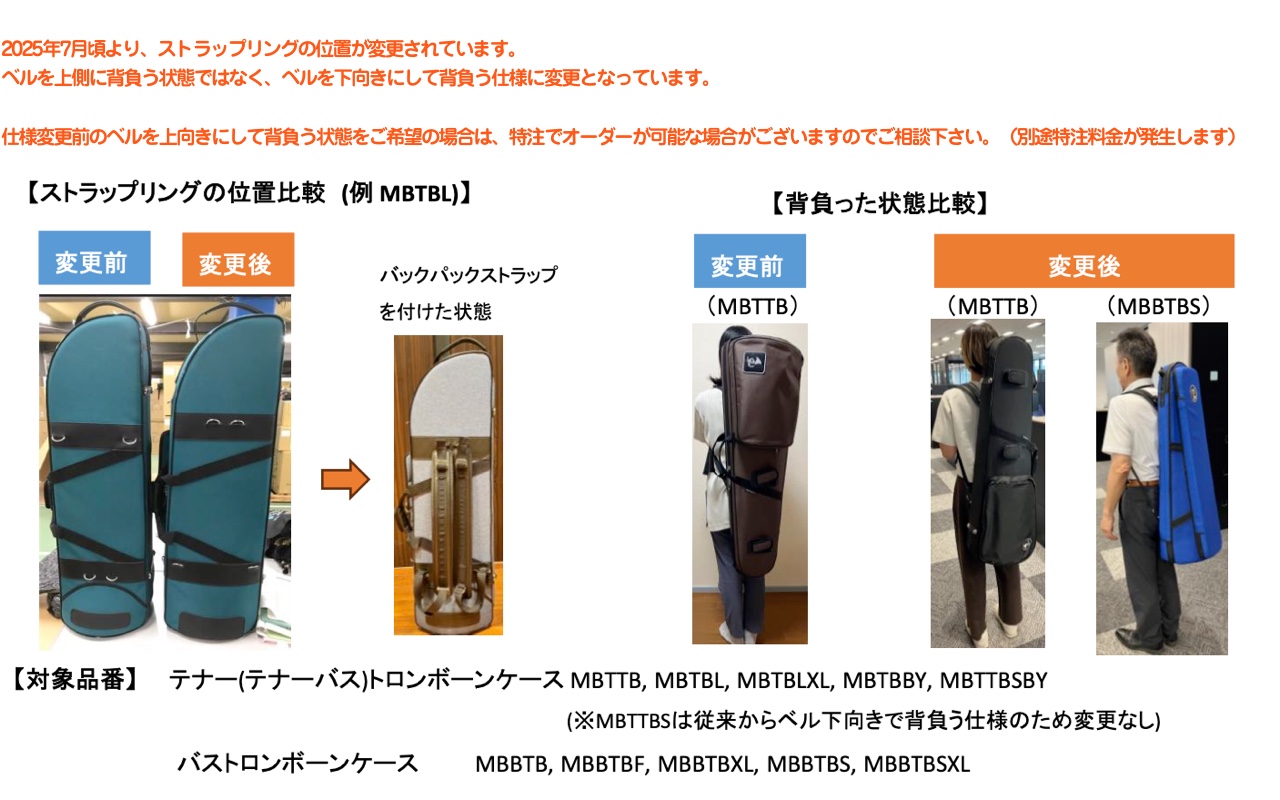 2025年7月頃より、ストラップリングの位置が変更されています。
ベルを上側に背負う状態ではなく、ベルを下向きにして背負う仕様に変更となっています。

仕様変更前のベルを上向きにして背負う状態をご希望の場合は、特注でオーダーが可能な場合がございますのでご相談下さい。（別途特注料金が発生します）

【ストラップリングの位置比較 (例 MBTBL)】

変更前

変更後

バックパックストラップを付けた状態

【背負った状態比較】

変更前

（MBTTB）

変更後

（MBTTB）

（MBBTBS）

【対象品番】 テナー(テナーバス)トロンボーンケース MBTTB, MBTBL, MBTBLXL, MBTBBY, MBTTBSBY

(※MBTTBSは従来からベル下向きで背負う仕様のため変更なし)

バストロンボーンケース MBBTB, MBBTBF, MBBTBXL, MBBTBS, MBBTBSXL