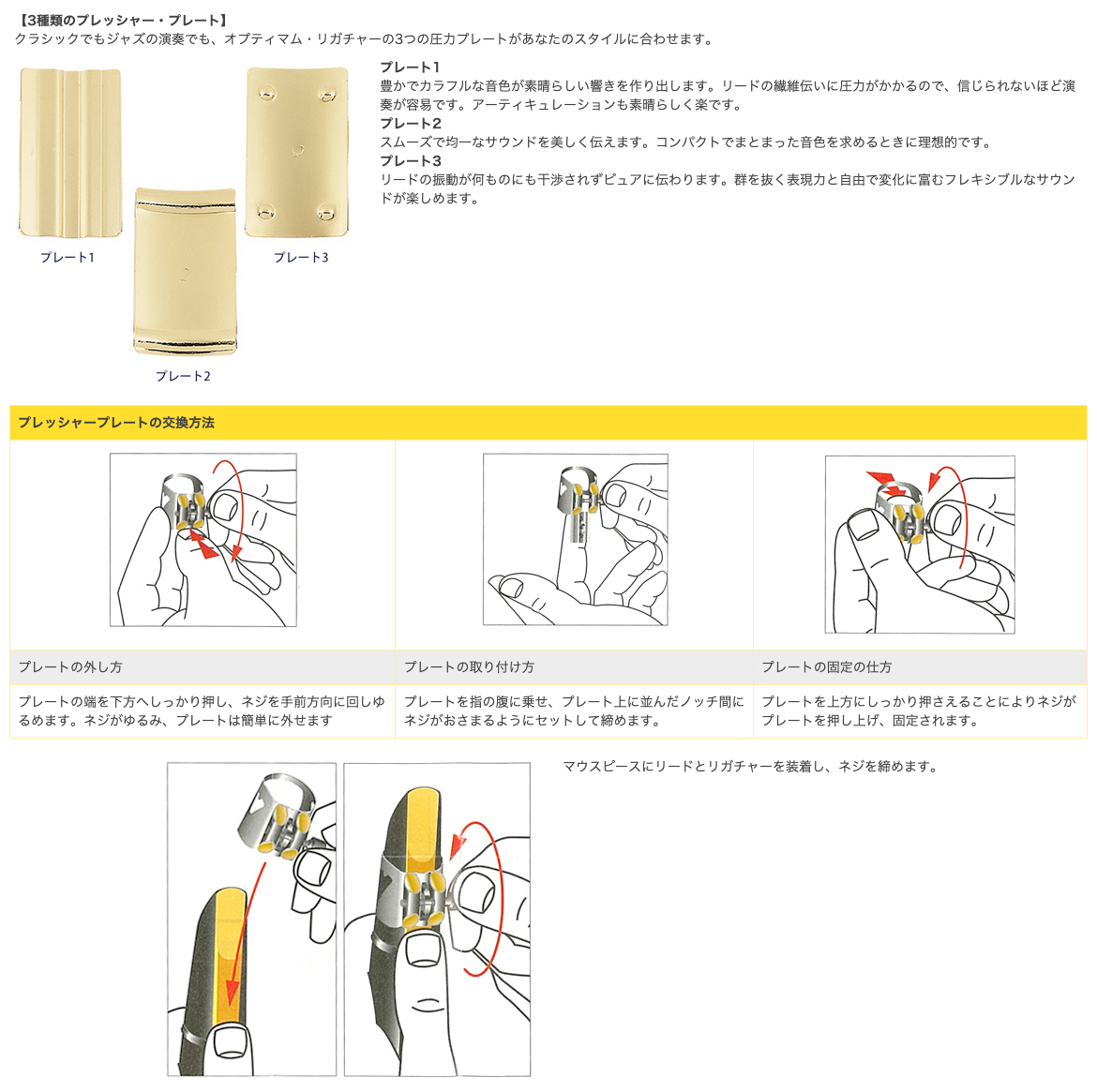 【3種類のプレッシャー・プレート】
クラシックでもジャズの演奏でも、オプティマム・リガチャーの3つの圧力プレートがあなたのスタイルに合わせます。

プレート1
プレート2
プレート3

プレート1
豊かでカラフルな音色が素晴らしい響きを作り出します。リードの繊維伝いに圧力がかかるので、信じられないほど演奏が容易です。アーティキュレーションも素晴らしく楽です。
プレート2
スムーズで均一なサウンドを美しく伝えます。コンパクトでまとまった音色を求めるときに理想的です。
プレート3
リードの振動が何ものにも干渉されずピュアに伝わります。群を抜く表現力と自由で変化に富むフレキシブルなサウンドが楽しめます。

プレッシャープレートの交換方法

| プレートの外し方 | プレートの取り付け方 | プレートの固定の仕方 |
|---|---|---|
| プレートの端を下方へしっかり押し、ネジを手前方向に回しゆるめます。ネジがゆるみ、プレートは簡単に外せます | プレートを指の腹に乗せ、プレート上に並んだノッチ間にネジがおさまるようにセットして締めます。 | プレートを上方にしっかり押さえることによりネジがプレートを押し上げ、固定されます。 |

マウスピースにリードとリガチャーを装着し、ネジを締めます。