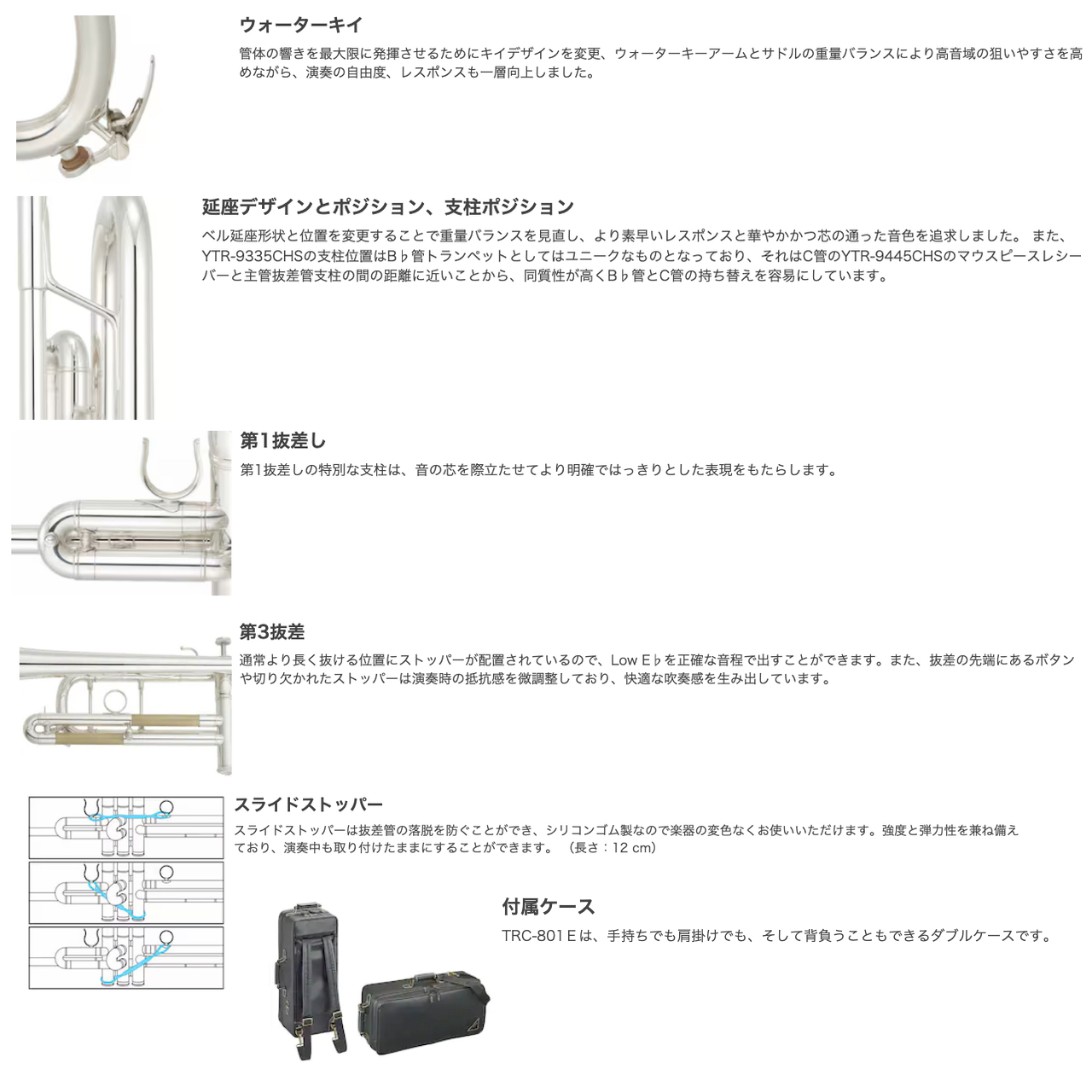 ウォーターキイ

管体の響きを最大限に発揮させるためにキイデザインを変更、ウォーターキーアームとサドルの重量バランスにより高音域の狙いやすさを高めながら、演奏の自由度、レスポンスも一層向上しました。

延座デザインとポジション、支柱ポジション

ベル延座形状と位置を変更することで重量バランスを見直し、より素早いレスポンスと華やかかつ芯の通った音色を追求しました。 また、YTR-9335CHSの支柱位置はB♭管トランペットとしてはユニークなものとなっており、それはC管のYTR-9445CHSのマウスピースレシーバーと主管抜差管支柱の間の距離に近いことから、同質性が高くB♭管とC管の持ち替えを容易にしています。

第1抜差し

第1抜差しの特別な支柱は、音の芯を際立たせてより明確ではっきりとした表現をもたらします。

第3抜差

通常より長く抜ける位置にストッパーが配置されているので、Low E♭を正確な音程で出すことができます。また、抜差の先端にあるボタンや切り欠かれたストッパーは演奏時の抵抗感を微調整しており、快適な吹奏感を生み出しています。

スライドストッパー

スライドストッパーは抜差管の落脱を防ぐことができ、シリコンゴム製なので楽器の変色なくお使いいただけます。強度と弾力性を兼ね備えており、演奏中も取り付けたままにすることができます。 （長さ：12 cm）

付属ケース

TRC-801Eは、手持ちでも肩掛けでも、そして背負うこともできるダブルケースです。