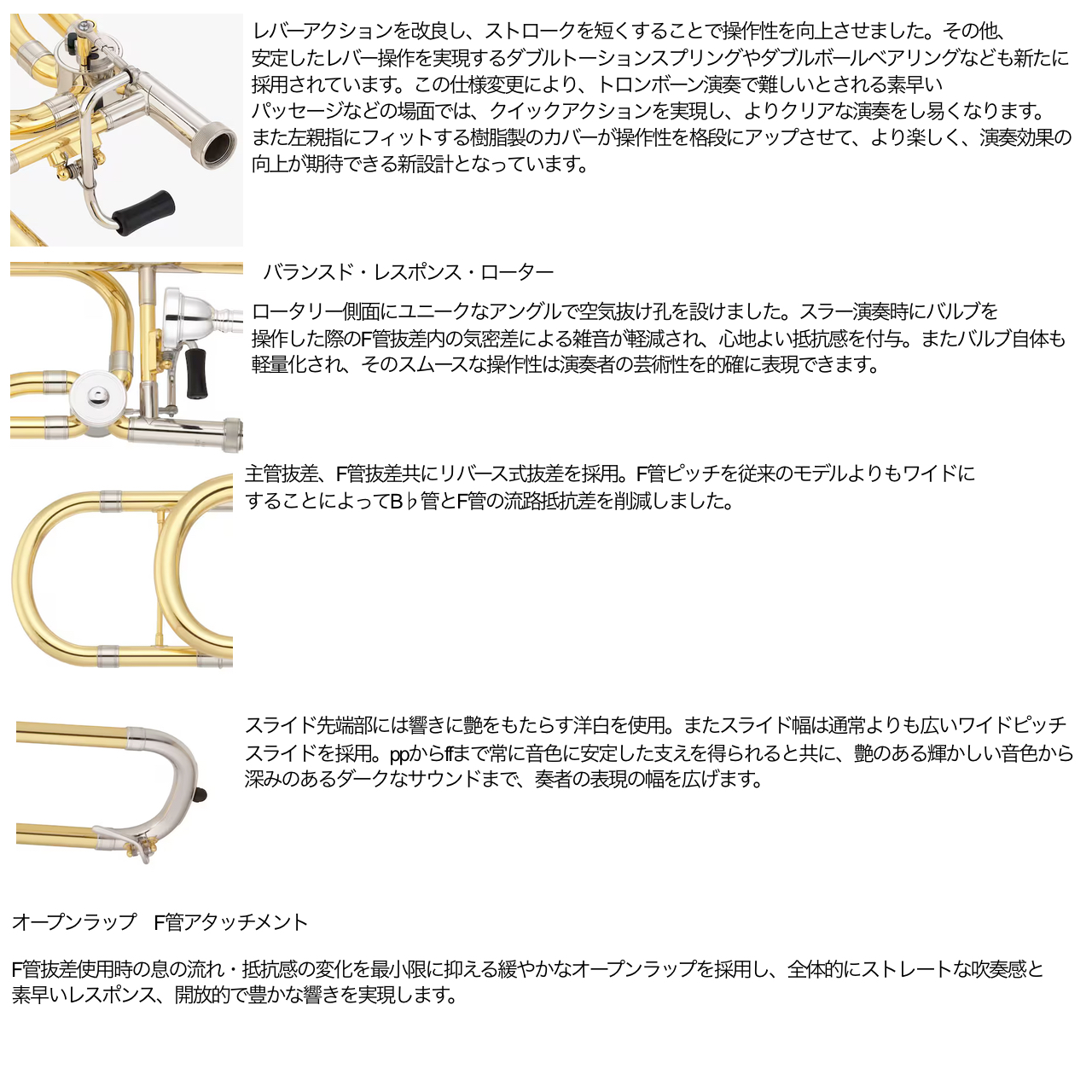 レバーアクションを改良し、ストロークを短くすることで操作性を向上させました。その他、安定したレバー操作を実現するダブルトーションスプリングやダブルボールベアリングなども新たに採用されています。この仕様変更により、トロンボーン演奏で難しいとされる素早いパッセージなどの場面では、クイックアクションを実現し、よりクリアな演奏をし易くなります。また左親指にフィットする樹脂製のカバーが操作性を格段にアップさせて、より楽しく、演奏効果の向上が期待できる新設計となっています。

バランスド・レスポンス・ローター

ロータリー側面にユニークなアングルで空気抜け孔を設けました。スラー演奏時にバルブを操作した際のF管抜差内の気密差による雑音が軽減され、心地よい抵抗感を付与。またバルブ自体も軽量化され、そのスムースな操作性は演奏者の芸術性を的確に表現できます。

主管抜差、F管抜差共にリバース式抜差を採用。F管ピッチを従来のモデルよりもワイドにすることによってB♭管とF管の流路抵抗差を削減しました。

スライド先端部には響きに艶をもたらす洋白を使用。またスライド幅は通常よりも広いワイドピッチスライドを採用。ppからffまで常に音色に安定した支えを得られると共に、艶のある輝かしい音色から深みのあるダークなサウンドまで、奏者の表現の幅を広げます。

オープンラップ　F管アタッチメント

F管抜差使用時の息の流れ・抵抗感の変化を最小限に抑える緩やかなオープンラップを採用し、全体的にストレートな吹奏感と素早いレスポンス、開放的で豊かな響きを実現します。