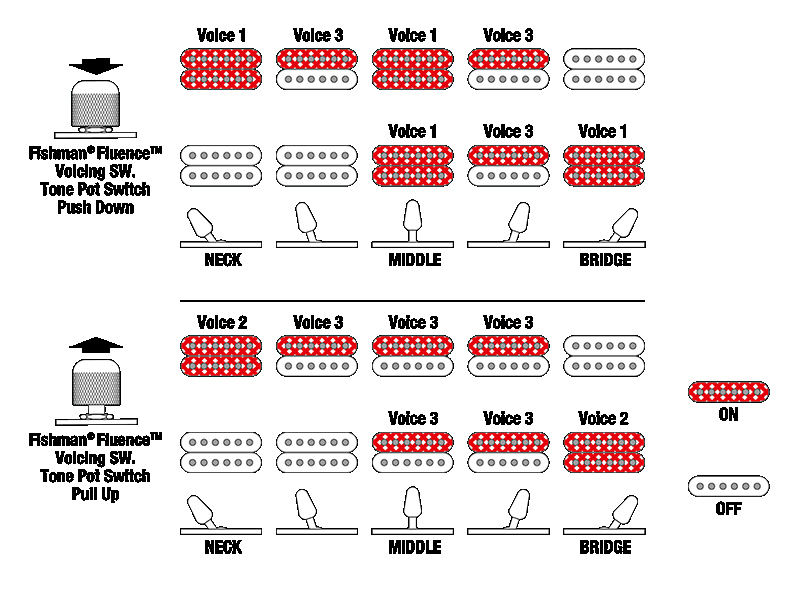 Fishman® Fluence™ Voicing SW. Tone Pot Switch Push Down

Voice 1 Voice 3 Voice 1 Voice 3

Voice 1 Voice 3 Voice 1

NECK MIDDLE BRIDGE

Fishman® Fluence™ Voicing SW. Tone Pot Switch Pull Up

Voice 2 Voice 3 Voice 3 Voice 3

Voice 3 Voice 3 Voice 2

NECK MIDDLE BRIDGE

ON

OFF