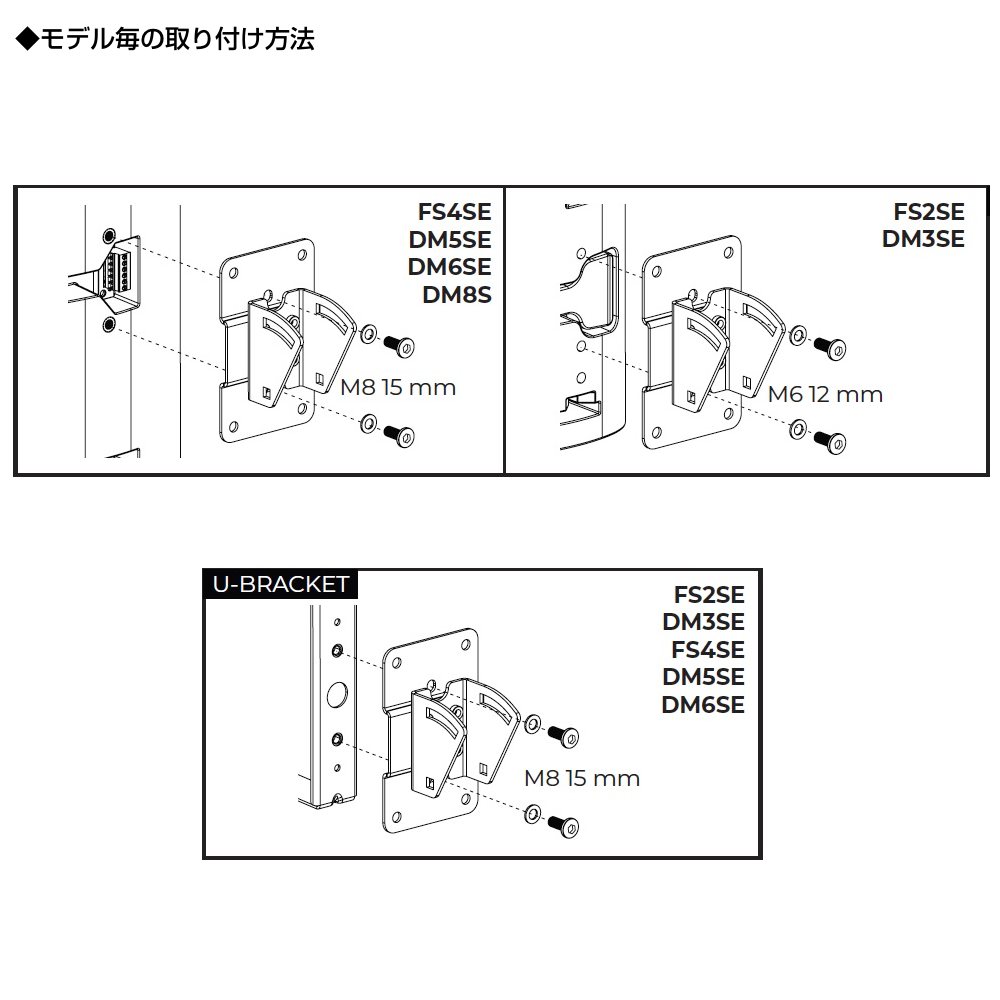 ◆モデル毎の取り付け方法

FS4SE
DM5SE
DM6SE
DM8S

M8 15 mm

FS2SE
DM3SE

M6 12 mm

U-BRACKET

FS2SE
DM3SE
FS4SE
DM5SE
DM6SE

M8 15 mm