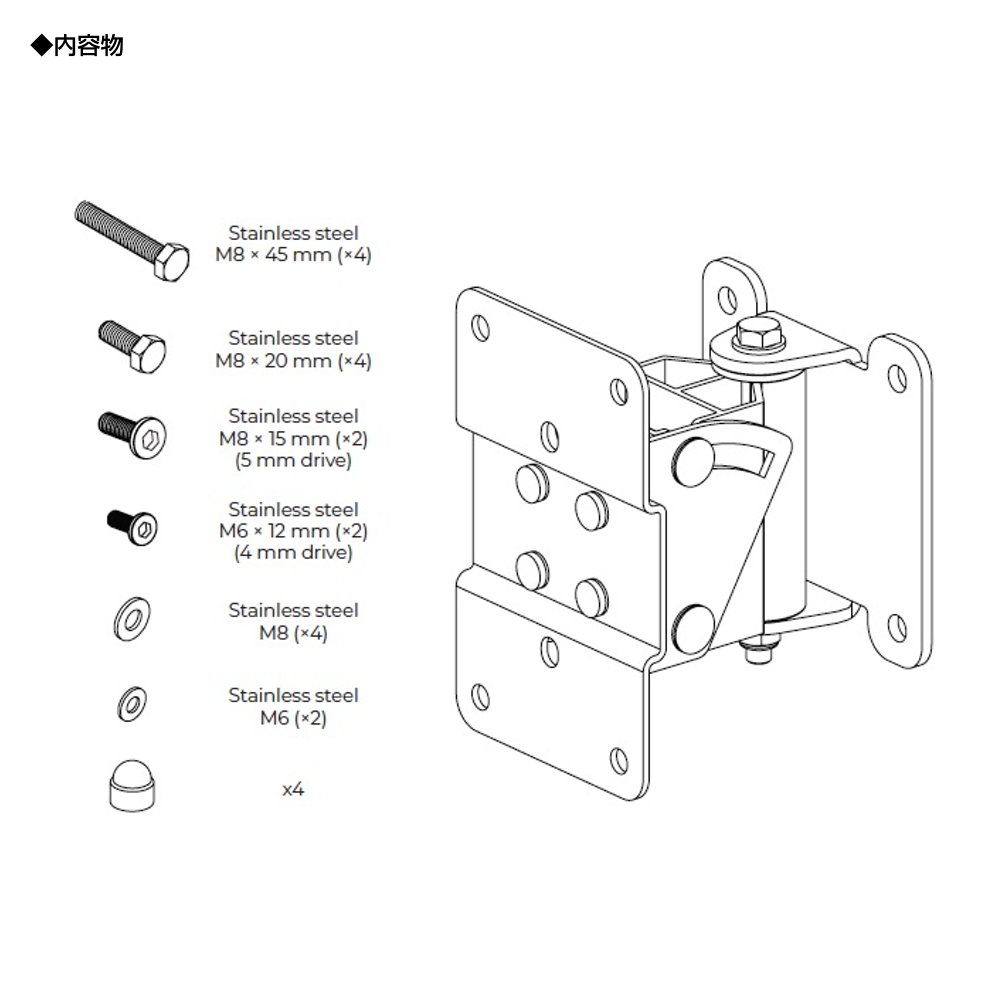 ◆内容物

Stainless steel
M8 × 45 mm (×4)

Stainless steel
M8 × 20 mm (×4)

Stainless steel
M8 × 15 mm (×2)
(5 mm drive)

Stainless steel
M6 × 12 mm (×2)
(4 mm drive)

Stainless steel
M8 (×4)

Stainless steel
M6 (×2)

x4