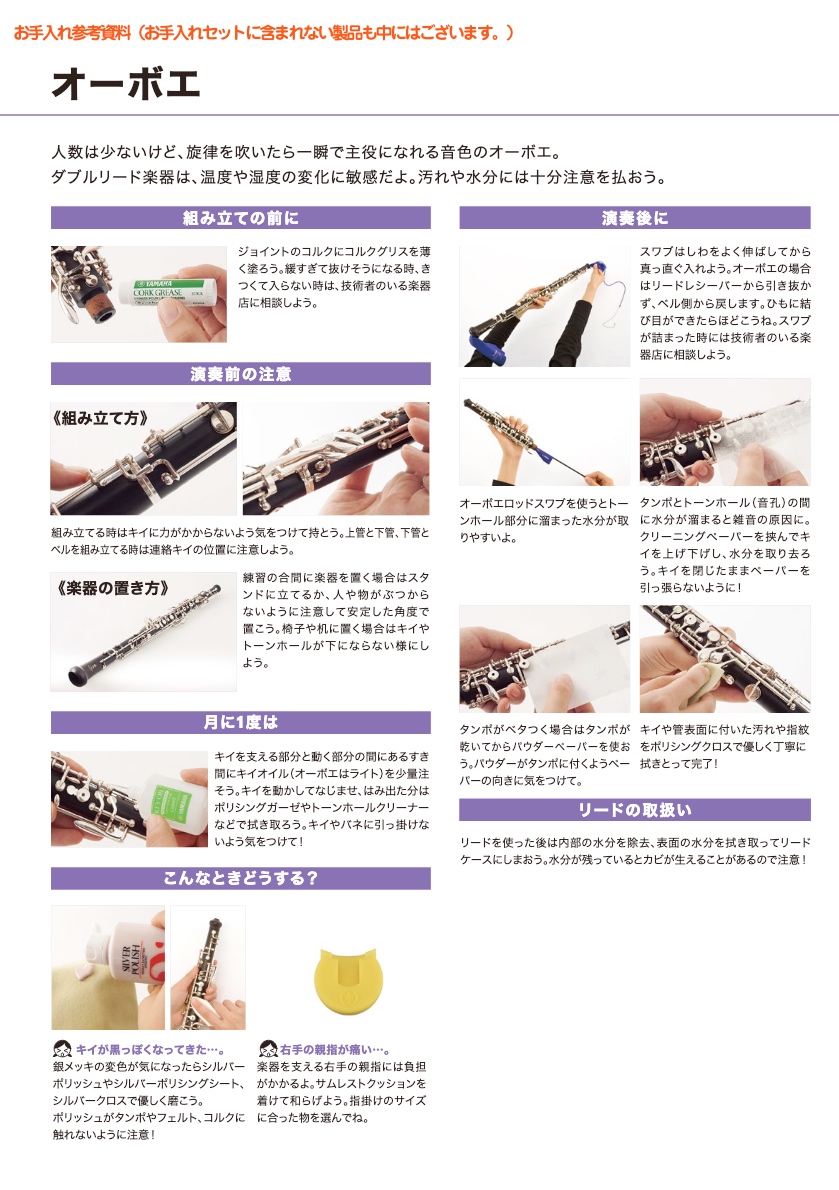 お手入れ参考資料（お手入れセットに含まれない製品も中にはございます。）

オーボエ

人数は少ないけど、旋律を吹いたら一瞬で主役になれる音色のオーボエ。
ダブルリード楽器は、温度や湿度の変化に敏感だよ。汚れや水分には十分注意を払おう。

組み立ての前に

YAMAHA CORK GREASE

ジョイントのコルクにコルクグリスを薄く塗ろう。緩すぎて抜けそうになる時、きつくて入らない時は、技術者のいる楽器店に相談しよう。

演奏前の注意

《組み立て方》

組み立てる時はキイに力がかからないよう気をつけて持とう。上管と下管、下管とベルを組み立てる時は連絡キイの位置に注意しよう。

《楽器の置き方》

練習の合間に楽器を置く場合はスタンドに立てるか、人や物がぶつからないように注意して安定した角度で置こう。椅子や机に置く場合はキイやトーンホールが下にならない様にしよう。

月に1度は

キイを支える部分と動く部分の間にあるすき間にキイオイル（オーボエはライト）を少量注そう。キイを動かしてなじませ、はみ出た分はポリシングガーゼやトーンホールクリーナーなどで拭き取ろう。キイやバネに引っ掛けないよう気をつけて！

こんなときどうする？

SILVER POLISH

キイが黒っぽくなってきた…。
銀メッキの変色が気になったらシルバーポリッシュやシルバーポリシングシート、シルバークロスで優しく磨こう。
ポリッシュがタンポやフェルト、コルクに触れないように注意！

右手の親指が痛い…。
楽器を支える右手の親指には負担がかかるよ。サムレストクッションを着けて和らげよう。指掛けのサイズに合った物を選んでね。

演奏後に

スワブはしわをよく伸ばしてから真っ直ぐ入れよう。オーボエの場合はリードレシーバーから引き抜かず、ベル側から戻します。ひもに結び目ができたらほどこうね。スワブが詰まった時には技術者のいる楽器店に相談しよう。

オーボエロッドスワブを使うとトーンホール部分に溜まった水分が取りやすいよ。

タンポとトーンホール（音孔）の間に水分が溜まると雑音の原因に。クリーニングペーパーを挟んでキイを上げ下げし、水分を取り去ろう。キイを閉じたままペーパーを引っ張らないように！

タンポがベタつく場合はタンポが乾いてからパウダーペーパーを使おう。パウダーがタンポに付くようペーパーの向きに気をつけて。

キイや管表面に付いた汚れや指紋をポリシングクロスで優しく丁寧に拭きとって完了！

リードの取扱い

リードを使った後は内部の水分を除去、表面の水分を拭き取ってリードケースにしまおう。水分が残っているとカビが生えることがあるので注意！