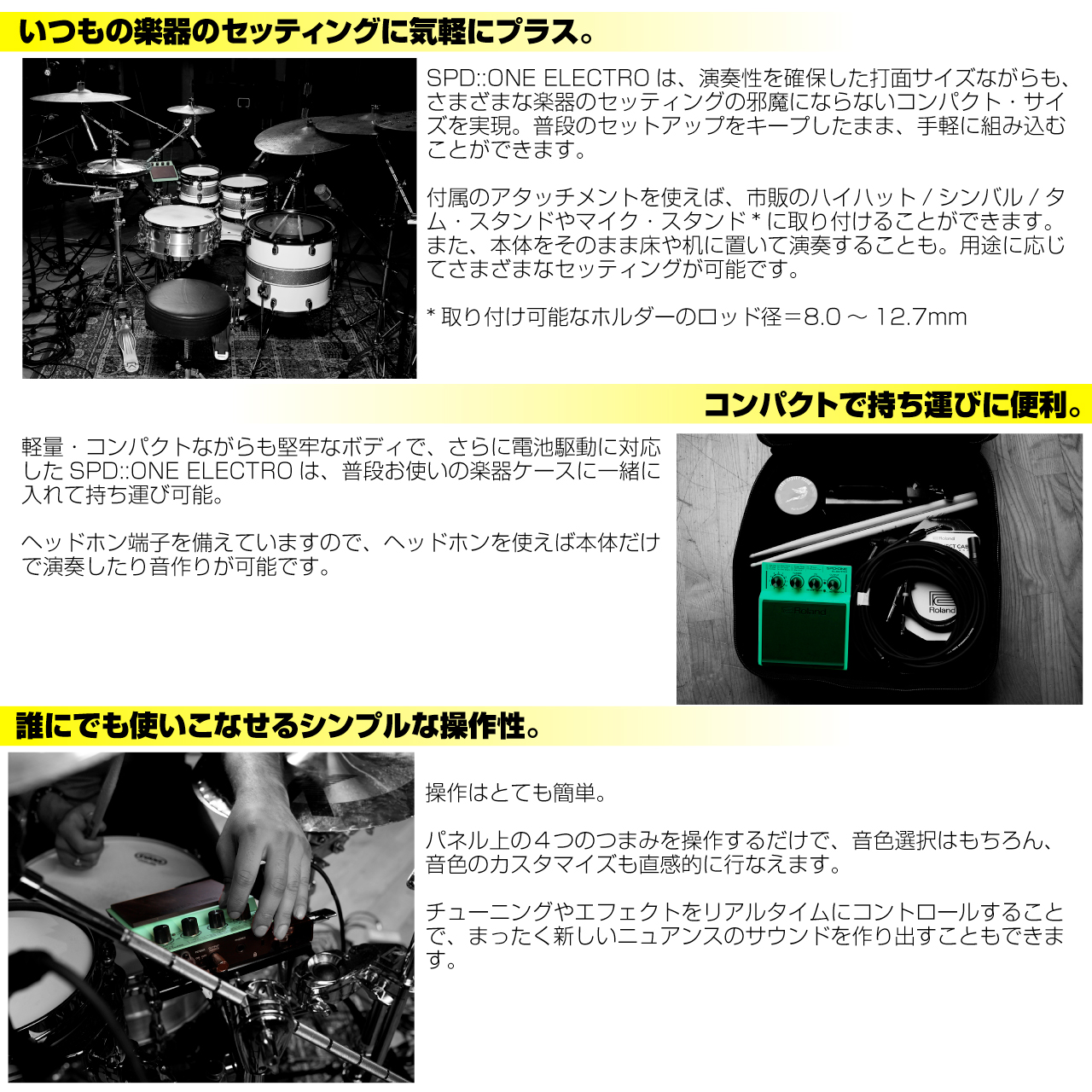 いつもの楽器のセッティングに気軽にプラス。

SPD::ONE ELECTRO は、演奏性を確保した打面サイズながらも、さまざまな楽器のセッティングの邪魔にならないコンパクト・サイズを実現。普段のセットアップをキープしたまま、手軽に組み込むことができます。

付属のアタッチメントを使えば、市販のハイハット / シンバル / タム・スタンドやマイク・スタンド * に取り付けることができます。また、本体をそのまま床や机に置いて演奏することも。用途に応じてさまざまなセッティングが可能です。

* 取り付け可能なホルダーのロッド径＝8.0 ～ 12.7mm

コンパクトで持ち運びに便利。

軽量・コンパクトながらも堅牢なボディで、さらに電池駆動に対応した SPD::ONE ELECTRO は、普段お使いの楽器ケースに一緒に入れて持ち運び可能。

ヘッドホン端子を備えていますので、ヘッドホンを使えば本体だけで演奏したり音作りが可能です。

Roland

Roland

誰にでも使いこなせるシンプルな操作性。

操作はとても簡単。

パネル上の４つのつまみを操作するだけで、音色選択はもちろん、音色のカスタマイズも直感的に行なえます。

チューニングやエフェクトをリアルタイムにコントロールすることで、まったく新しいニュアンスのサウンドを作り出すこともできます。