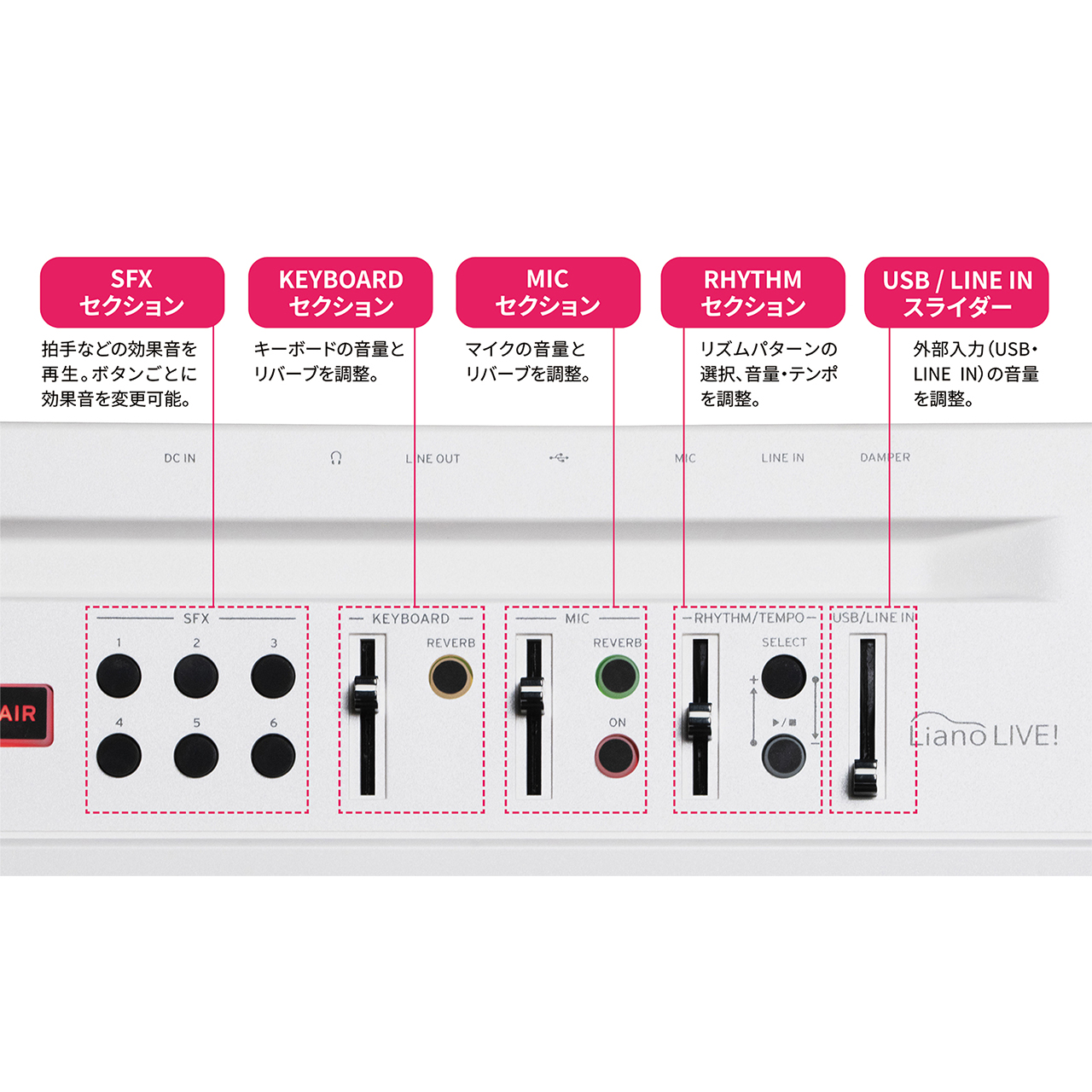 SFX
セクション

拍手などの効果音を再生。ボタンごとに効果音を変更可能。

KEYBOARD
セクション

キーボードの音量とリバーブを調整。

MIC
セクション

マイクの音量とリバーブを調整。

RHYTHM
セクション

リズムパターンの選択、音量・テンポを調整。

USB / LINE IN
スライダー

外部入力(USB・LINE IN)の音量を調整。

DC IN

LINE OUT

MIC

LINE IN

DAMPER

AIR

SFX

1 2 3

4 5 6

KEYBOARD

REVERB

MIC

REVERB

ON

RHYTHM/TEMPO

SELECT

+

▶/■

−

USB/LINE IN

Liano LIVE!