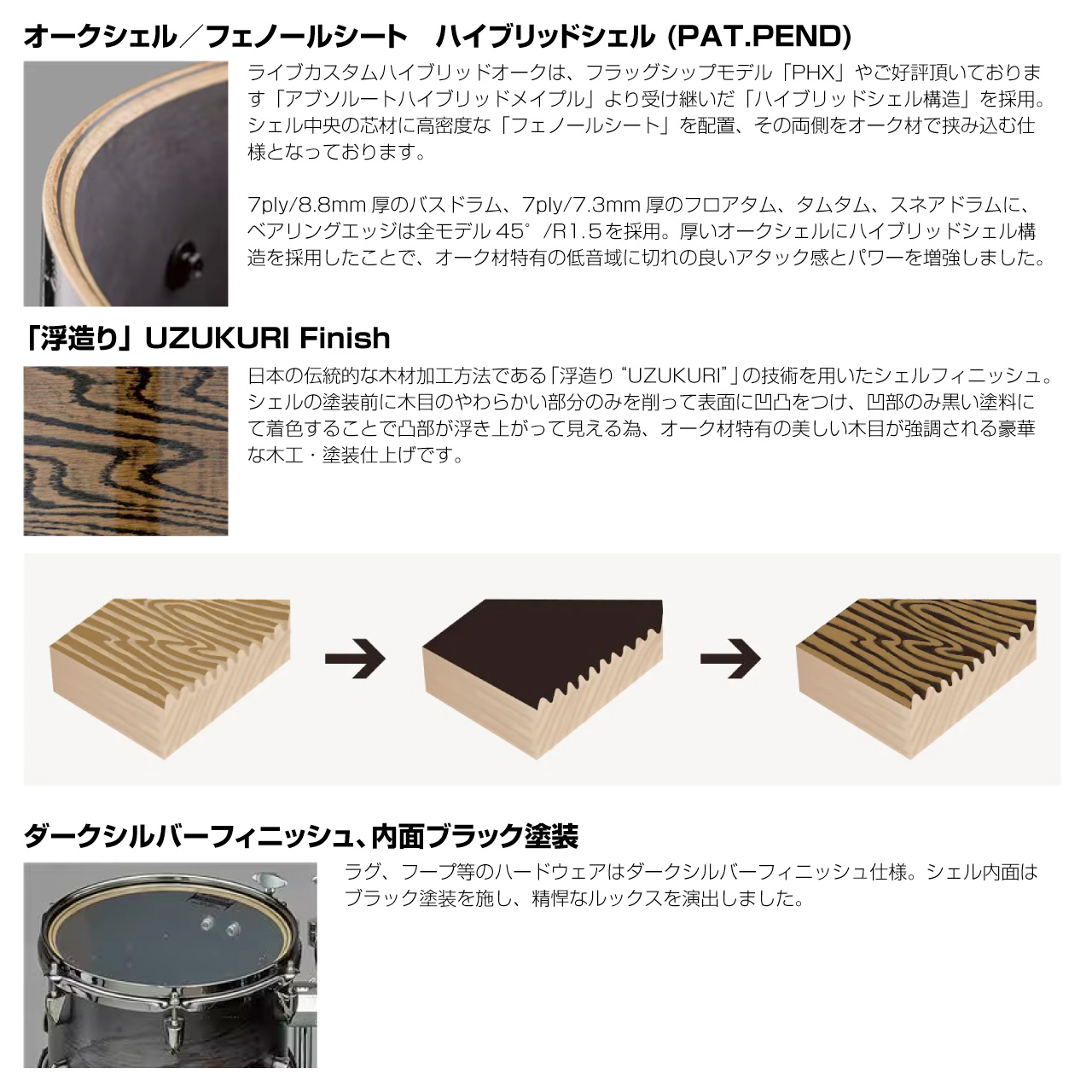 オークシェル／フェノールシート　ハイブリッドシェル (PAT.PEND)

ライブカスタムハイブリッドオークは、フラッグシップモデル「PHX」やご好評頂いております「アブソルートハイブリッドメイプル」より受け継いだ「ハイブリッドシェル構造」を採用。シェル中央の芯材に高密度な「フェノールシート」を配置、その両側をオーク材で挟み込む仕様となっております。

7ply/8.8mm 厚のバスドラム、7ply/7.3mm 厚のフロアタム、タムタム、スネアドラムに、ベアリングエッジは全モデル 45°/R1.5を採用。厚いオークシェルにハイブリッドシェル構造を採用したことで、オーク材特有の低音域に切れの良いアタック感とパワーを増強しました。

「浮造り」UZUKURI Finish

日本の伝統的な木材加工方法である「浮造り "UZUKURI"」の技術を用いたシェルフィニッシュ。シェルの塗装前に木目のやわらかい部分のみを削って表面に凹凸をつけ、凹部のみ黒い塗料にて着色することで凸部が浮き上がって見える為、オーク材特有の美しい木目が強調される豪華な木工・塗装仕上げです。

ダークシルバーフィニッシュ、内面ブラック塗装

ラグ、フープ等のハードウェアはダークシルバーフィニッシュ仕様。シェル内面はブラック塗装を施し、精悍なルックスを演出しました。