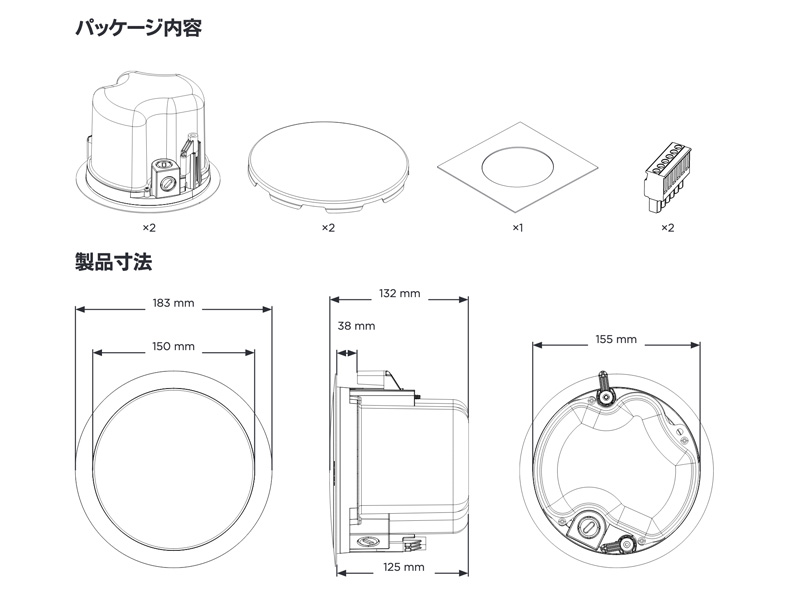 パッケージ内容

×2

×2

×1

×2

製品寸法

183 mm

150 mm

132 mm

38 mm

125 mm

155 mm