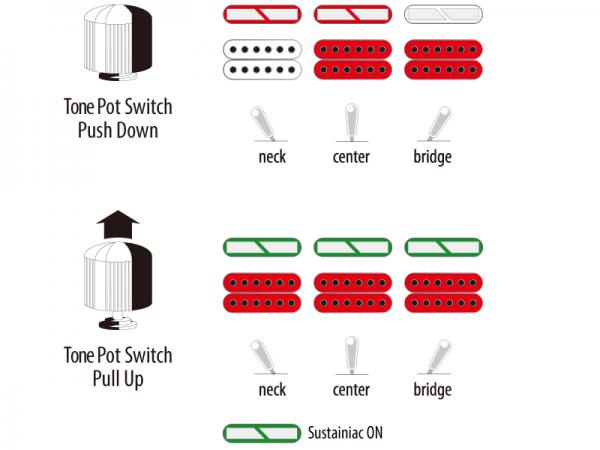 Tone Pot Switch
Push Down

neck
center
bridge

Tone Pot Switch
Pull Up

neck
center
bridge

Sustainiac ON