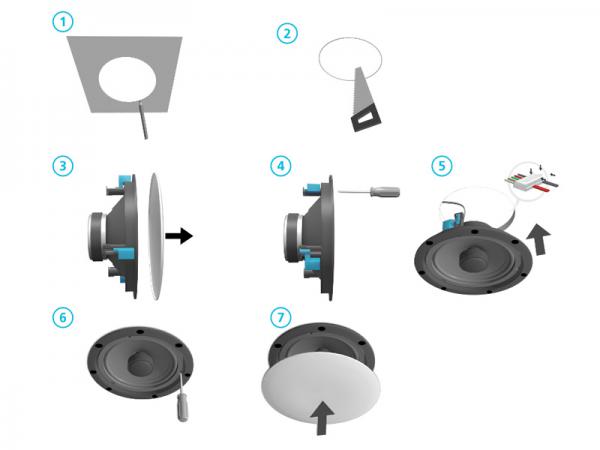 1
2
3
4
5
6
7