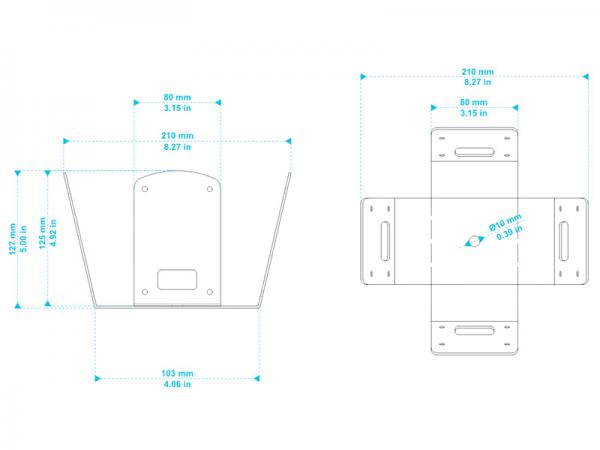 80 mm
3.15 in

210 mm
8.27 in

127 mm
5.00 in

125 mm
4.92 in

103 mm
4.06 in

210 mm
8.27 in

80 mm
3.15 in

Ø10 mm
0.39 in