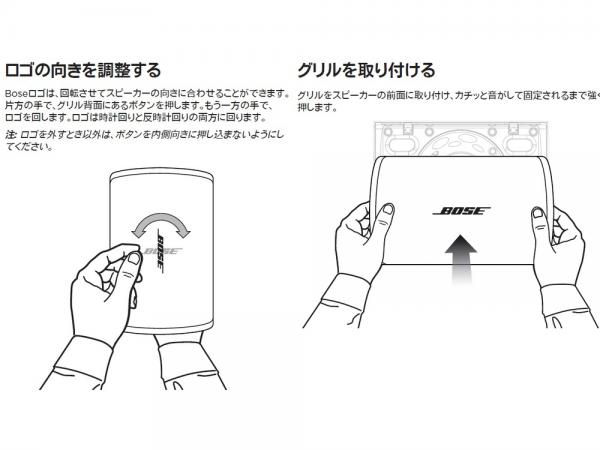 ロゴの向きを調整する

Boseロゴは、回転させてスピーカーの向きに合わせることができます。片方の手で、グリル背面にあるボタンを押します。もう一方の手で、ロゴを回します。ロゴは時計回りと反時計回りの両方に回ります。

注: ロゴを外すとき以外は、ボタンを内側向きに押し込まないようにしてください。

BOSE

グリルを取り付ける

グリルをスピーカーの前面に取り付け、カチッと音がして固定されるまで強く押します。

BOSE