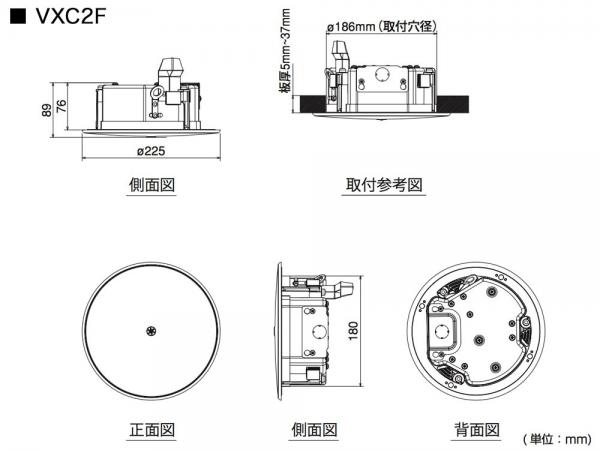 ■ VXC2F

89
76
ø225

側面図

板厚5mm~37mm
ø186mm（取付穴径）

取付参考図

正面図

180

側面図

背面図

（単位：mm）