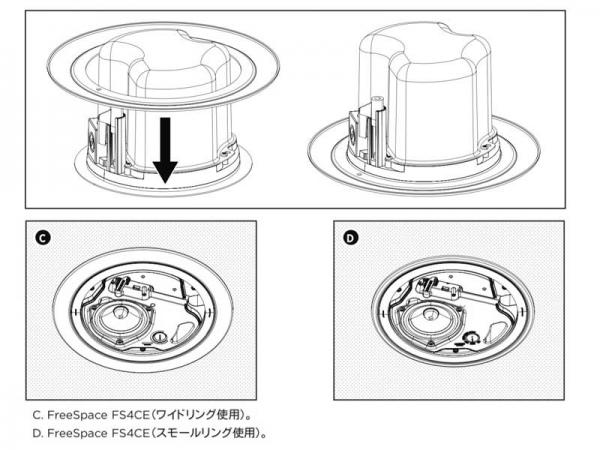 C

D

C. FreeSpace FS4CE(ワイドリング使用)。
D. FreeSpace FS4CE(スモールリング使用)。