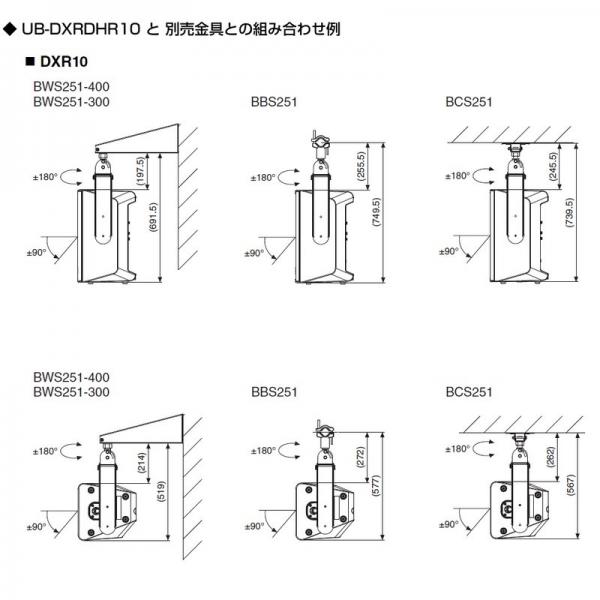 ◆ UB-DXRDHR10 と 別売金具との組み合わせ例

■ DXR10

BWS251-400
BWS251-300

±180°
(197.5)
(691.5)
±90°

BBS251

±180°
(255.5)
(749.5)
±90°

BCS251

±180°
(245.5)
(739.5)
±90°

BWS251-400
BWS251-300

±180°
(214)
(519)
±90°

BBS251

±180°
(272)
(577)
±90°

BCS251

±180°
(262)
(567)
±90°