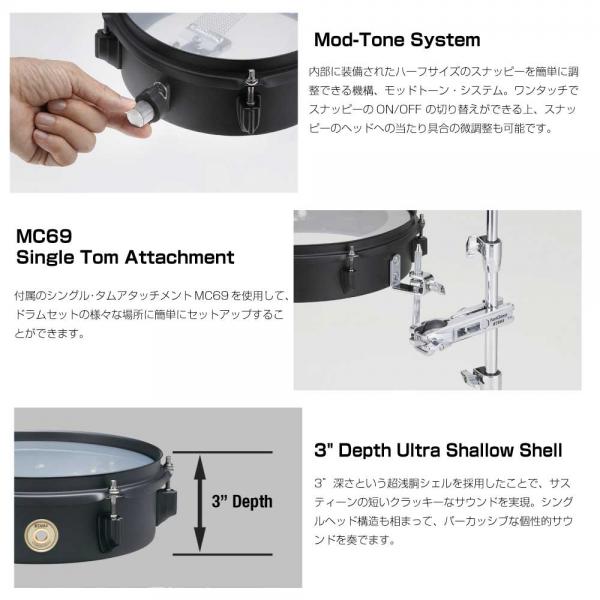 Mod-Tone System

内部に装備されたハーフサイズのスナッピーを簡単に調整できる機構、モッドトーン・システム。ワンタッチでスナッピーの ON/OFF の切り替えができる上、スナッピーのヘッドへの当たり具合の微調整も可能です。

MC69
Single Tom Attachment

付属のシングル･タムアタッチメント MC69 を使用して、ドラムセットの様々な場所に簡単にセットアップすることができます。

3" Depth Ultra Shallow Shell

3" Depth

3" 深さという超浅胴シェルを採用したことで、サスティーンの短いクラッキーなサウンドを実現。シングルヘッド構造も相まって、パーカッシブな個性的サウンドを奏でます。