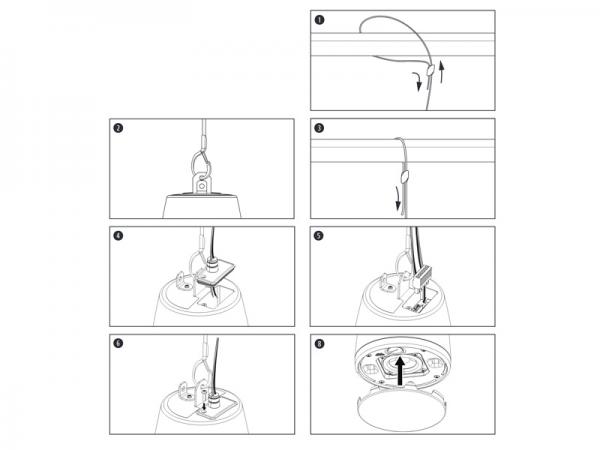 1

2

3

4

5

6

8