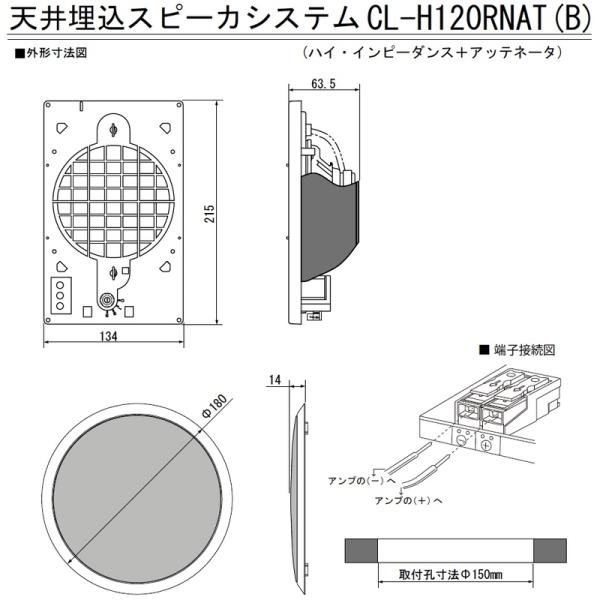 天井埋込スピーカシステム CL-H120RNAT(B)

■外形寸法図

（ハイ・インピーダンス＋アッテネータ）

63.5

215

134

■ 端子接続図

14

Φ180

アンプの(−)へ

アンプの(+)へ

取付孔寸法Φ150mm