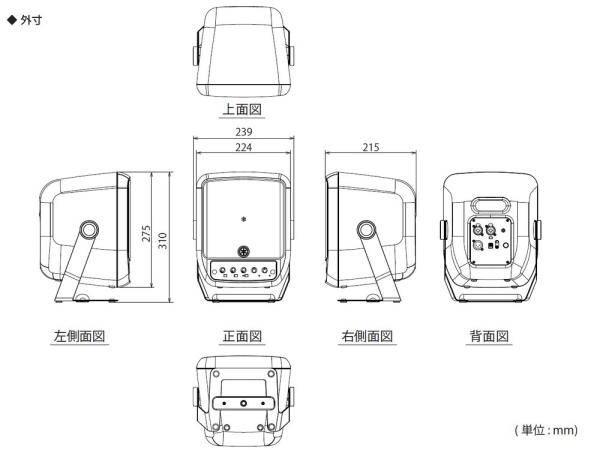 ◆ 外寸

上面図

239

224

215

275

310

左側面図

正面図

右側面図

背面図

( 単位 : mm)