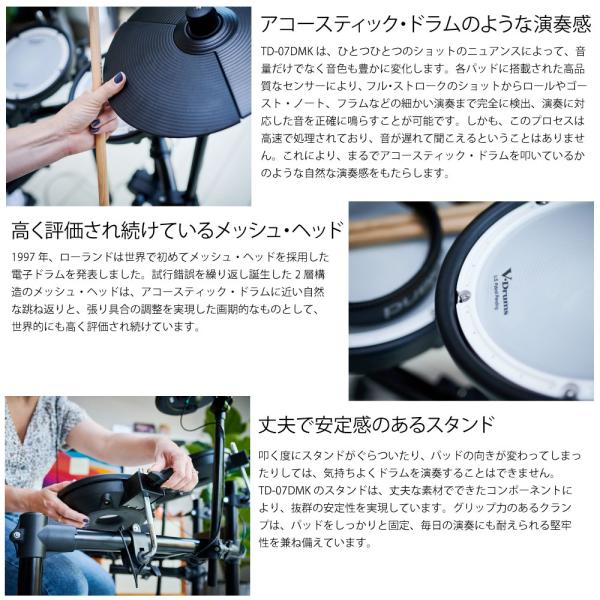 アコースティック・ドラムのような演奏感

TD-07DMKは、ひとつひとつのショットのニュアンスによって、音量だけでなく音色も豊かに変化します。各パッドに搭載された高品質なセンサーにより、フル・ストロークのショットからロールやゴースト・ノート、フラムなどの細かい演奏まで完全に検出、演奏に対応した音を正確に鳴らすことが可能です。しかも、このプロセスは高速で処理されており、音が遅れて聞こえるということはありません。これにより、まるでアコースティック・ドラムを叩いているかのような自然な演奏感をもたらします。

高く評価され続けているメッシュ・ヘッド

1997年、ローランドは世界で初めてメッシュ・ヘッドを採用した電子ドラムを発表しました。試行錯誤を繰り返し誕生した2層構造のメッシュ・ヘッドは、アコースティック・ドラムに近い自然な跳ね返りと、張り具合の調整を実現した画期的なものとして、世界的にも高く評価され続けています。

V-Drums

丈夫で安定感のあるスタンド

叩く度にスタンドがぐらついたり、パッドの向きが変わってしまったりしては、気持ちよくドラムを演奏することはできません。TD-07DMKのスタンドは、丈夫な素材でできたコンポーネントにより、抜群の安定性を実現しています。グリップ力のあるクランプは、パッドをしっかりと固定、毎日の演奏にも耐えられる堅牢性を兼ね備えています。