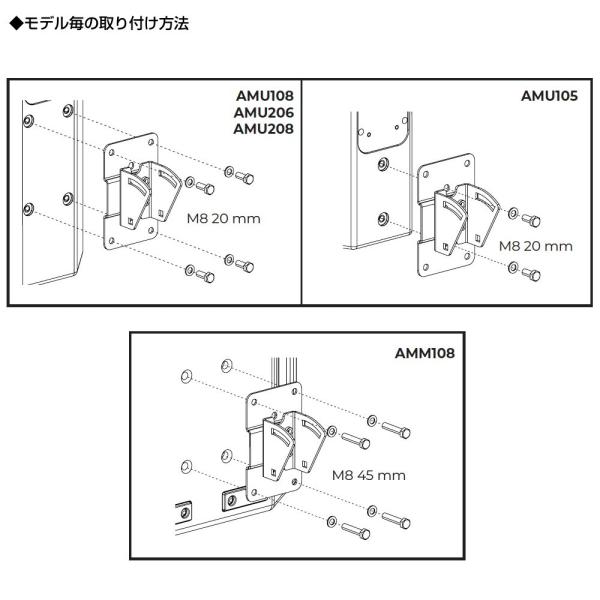 ◆モデル毎の取り付け方法

AMU108
AMU206
AMU208

M8 20 mm

AMU105

M8 20 mm

AMM108

M8 45 mm