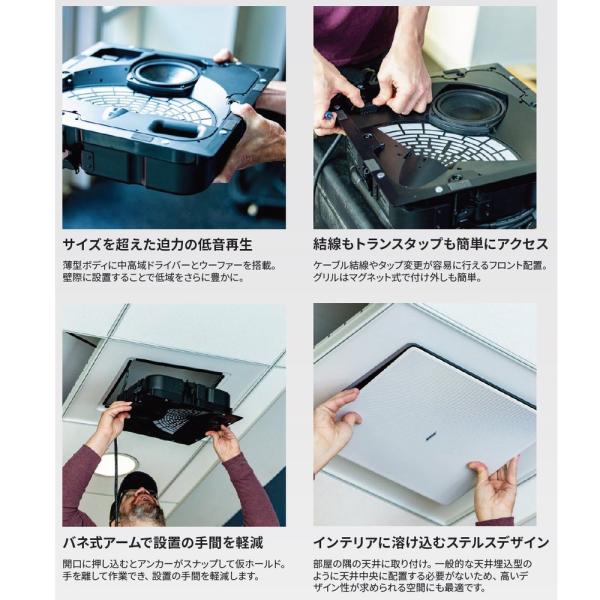 サイズを超えた迫力の低音再生

薄型ボディに中高域ドライバーとウーファーを搭載。壁際に設置することで低域をさらに豊かに。

結線もトランスタップも簡単にアクセス

ケーブル結線やタップ変更が容易に行えるフロント配置。グリルはマグネット式で付け外しも簡単。

バネ式アームで設置の手間を軽減

開口に押し込むとアンカーがスナップして仮ホールド。手を離して作業でき、設置の手間を軽減します。

インテリアに溶け込むステルスデザイン

部屋の隅の天井に取り付け。一般的な天井埋込型のように天井中央に配置する必要がないため、高いデザイン性が求められる空間にも最適です。