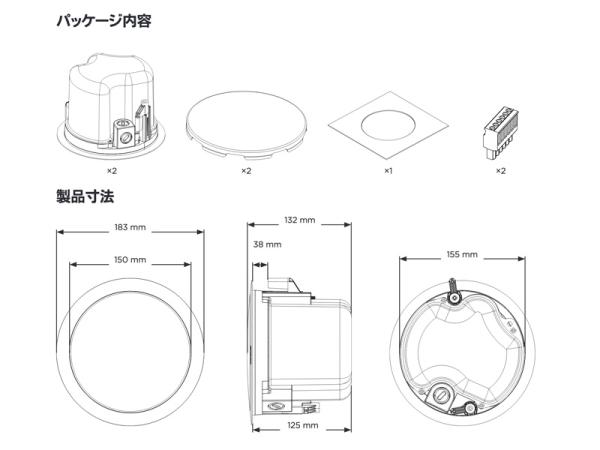 パッケージ内容

×2

×2

×1

×2

製品寸法

183 mm

150 mm

132 mm

38 mm

125 mm

155 mm