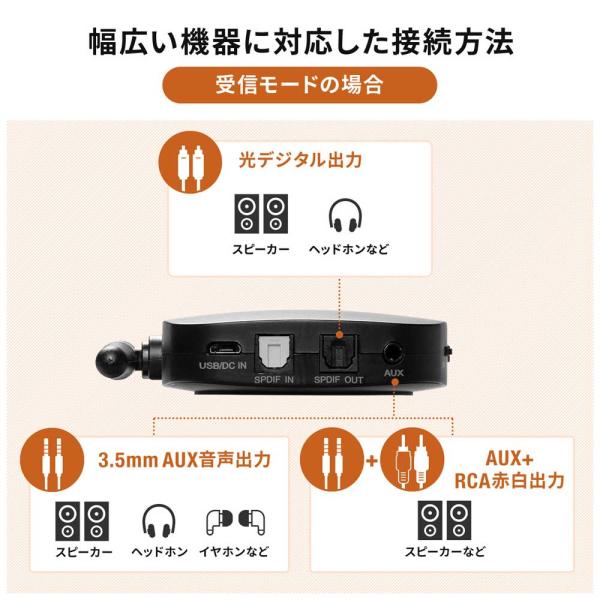 幅広い機器に対応した接続方法

受信モードの場合

光デジタル出力

スピーカー

ヘッドホンなど

USB/DC IN

SPDIF IN

SPDIF OUT

AUX

3.5mm AUX音声出力

スピーカー

ヘッドホン

イヤホンなど

+

AUX+ RCA赤白出力

スピーカーなど